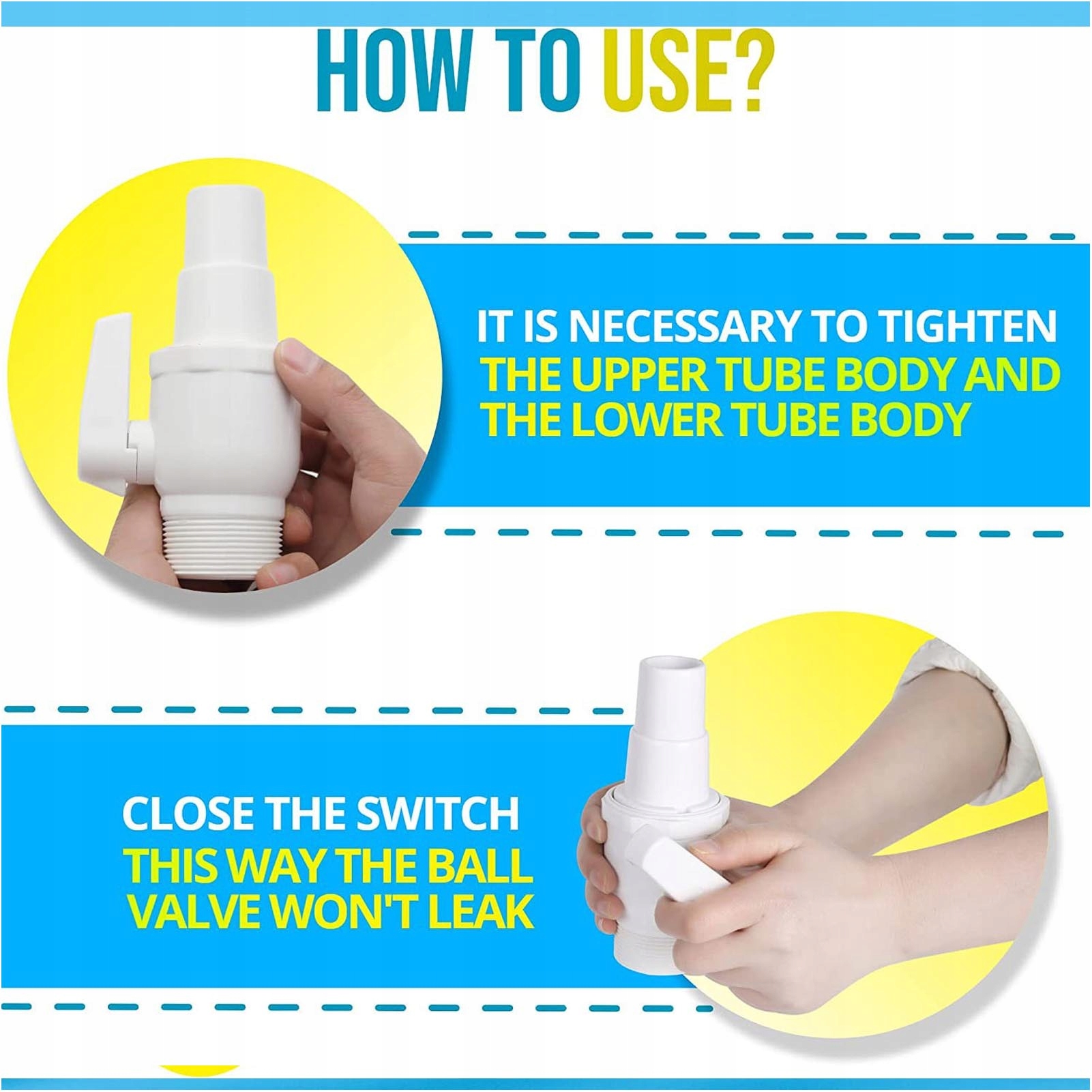 HOW TO USE?

IT IS NECESSARY TO TIGHTEN THE UPPER TUBE BODY AND THE LOWER TUBE BODY

CLOSE THE SWITCH THIS WAY THE BALL VALVE WON'T LEAK