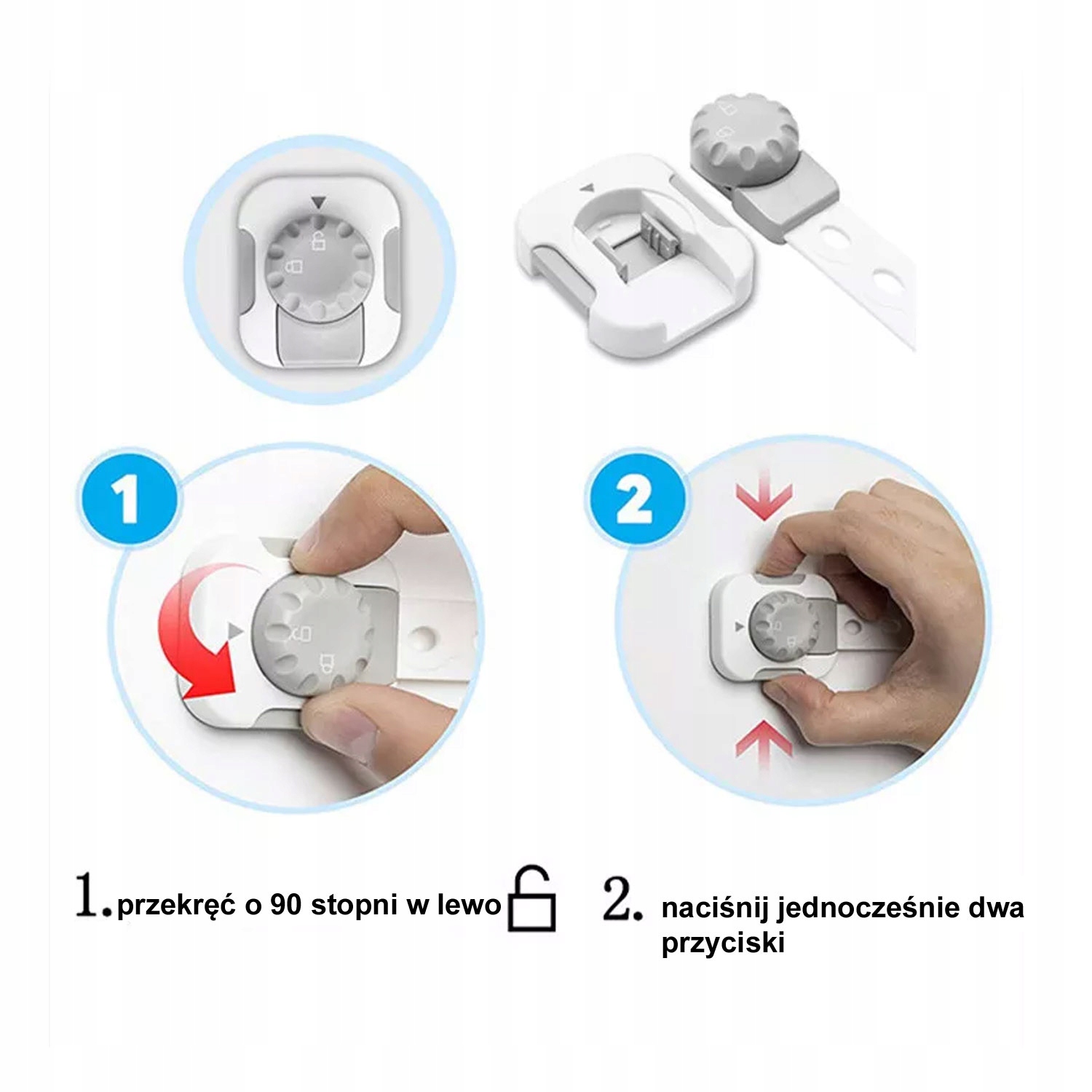 1

2

1. przekręć o 90 stopni w lewo

2. naciśnij jednocześnie dwa przyciski