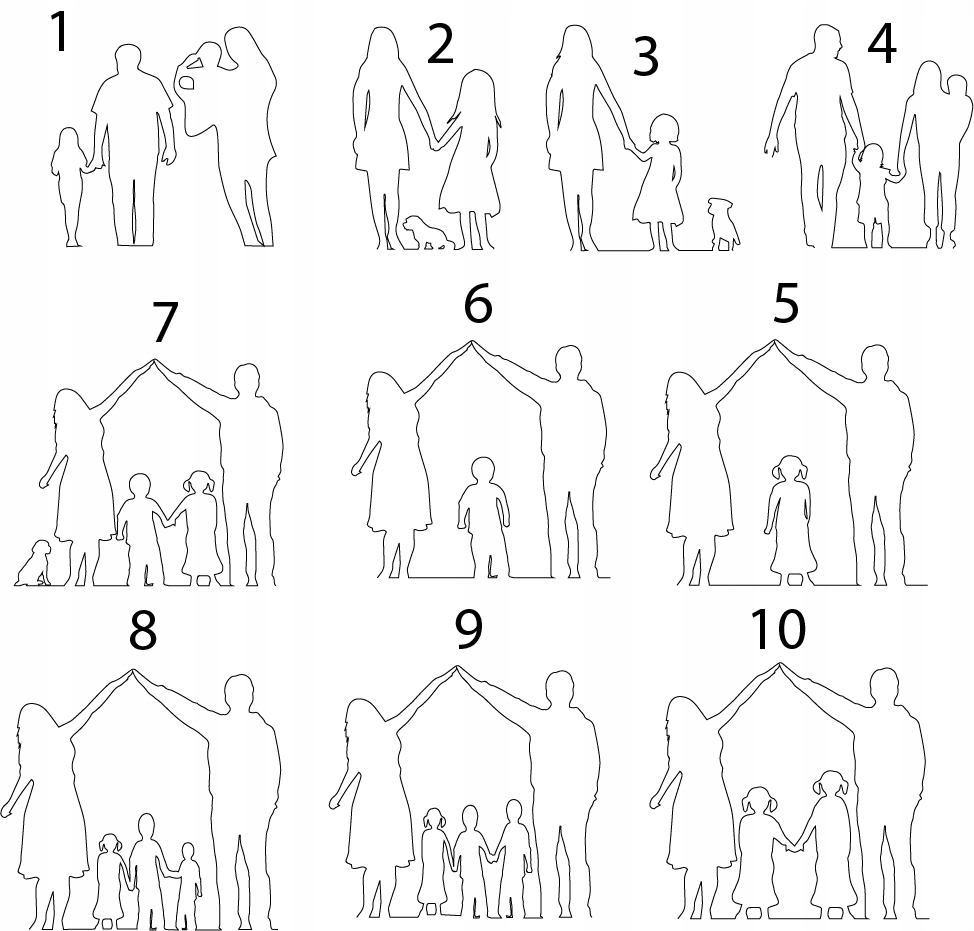 1
2
3
4
7
6
5
8
9
10