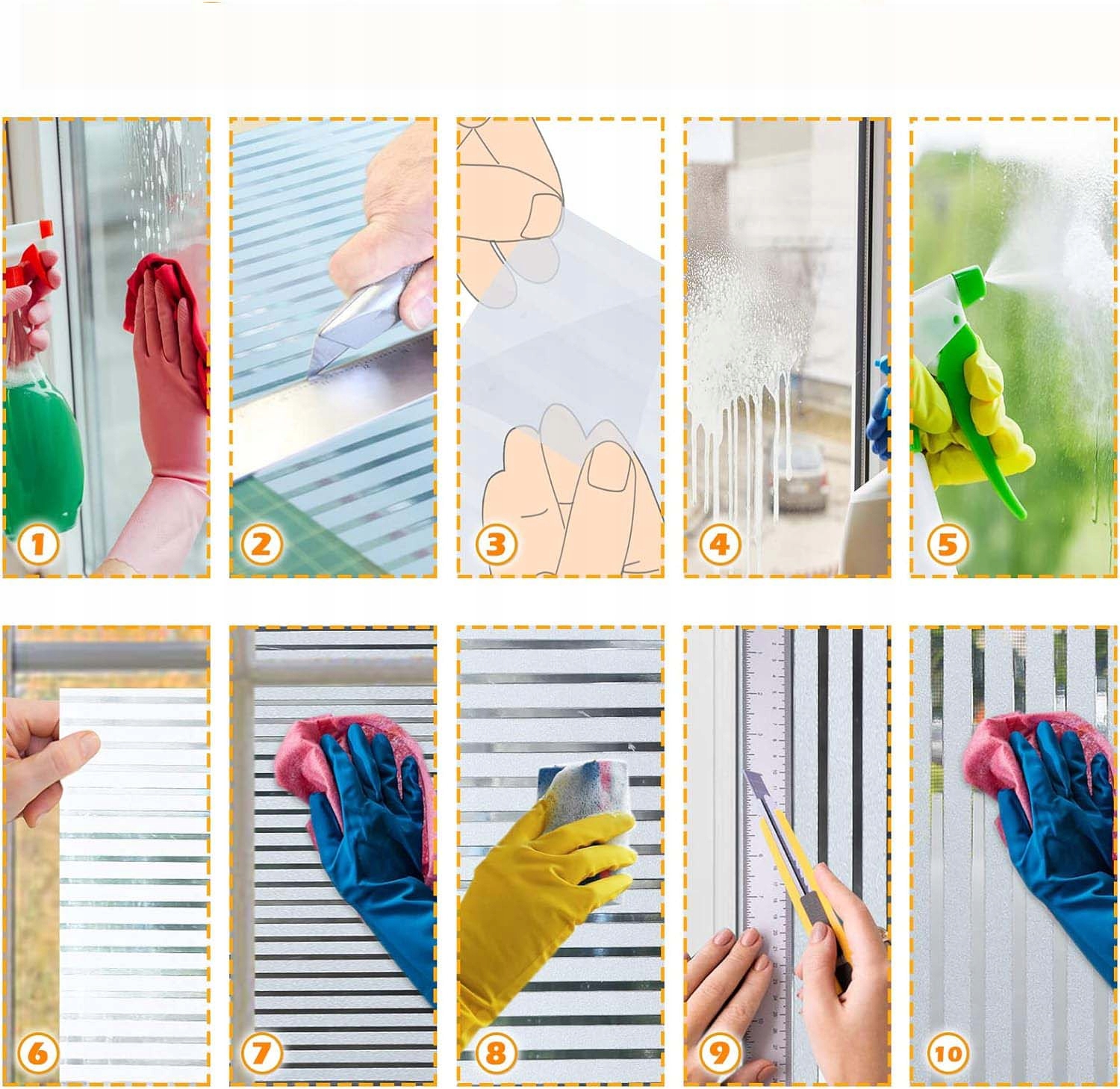 1
2
3
4
5
6
7
8
9
10