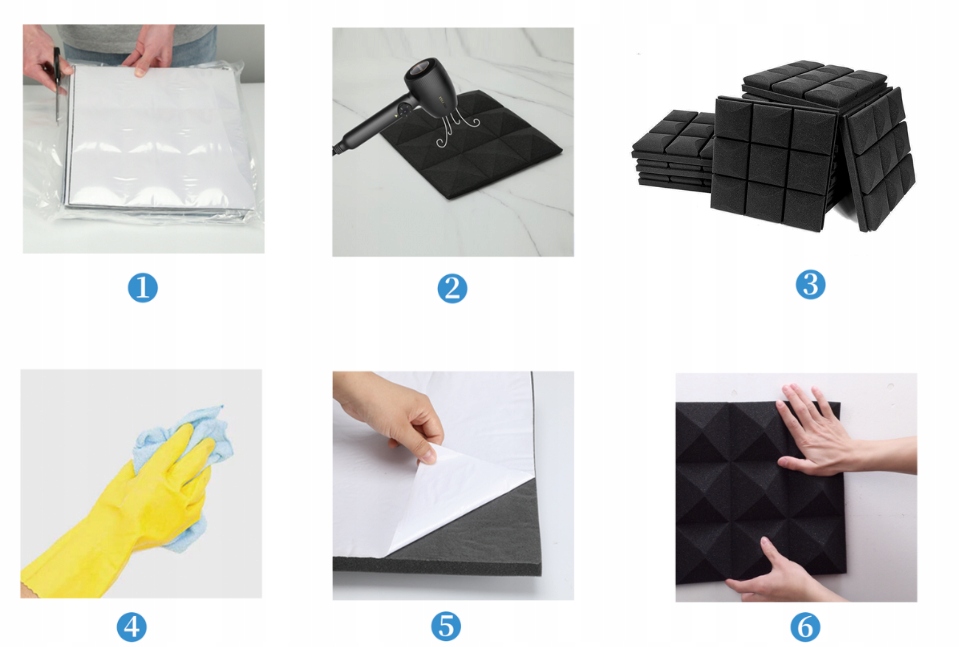 1

2

3

4

5

6