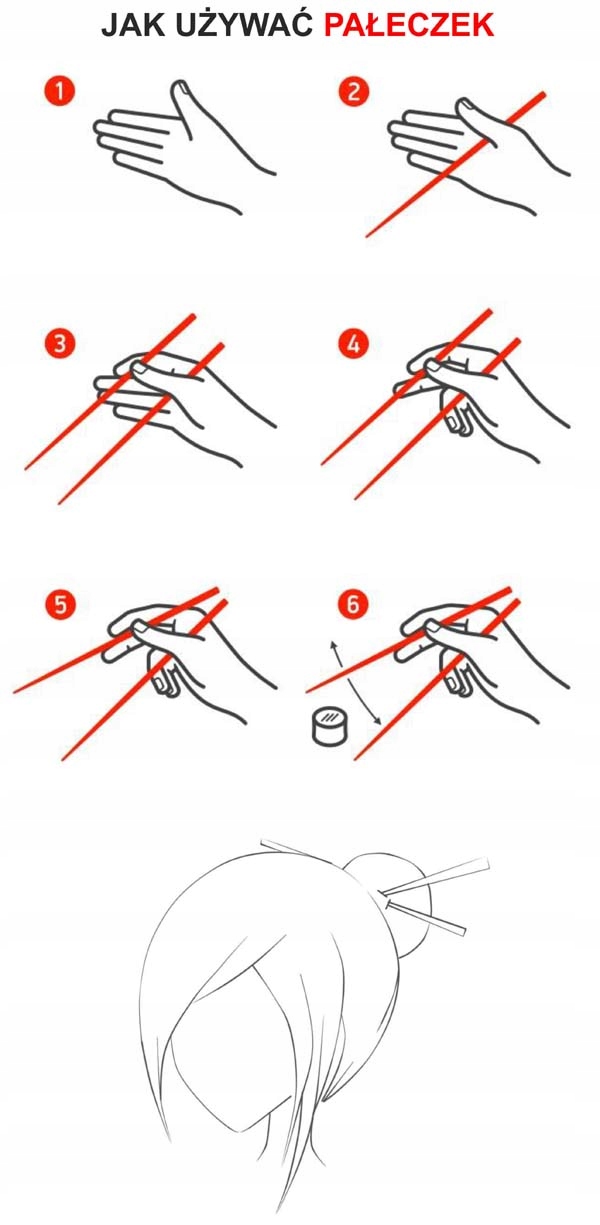 JAK UŻYWAĆ PAŁECZEK

1

2

3

4

5

6