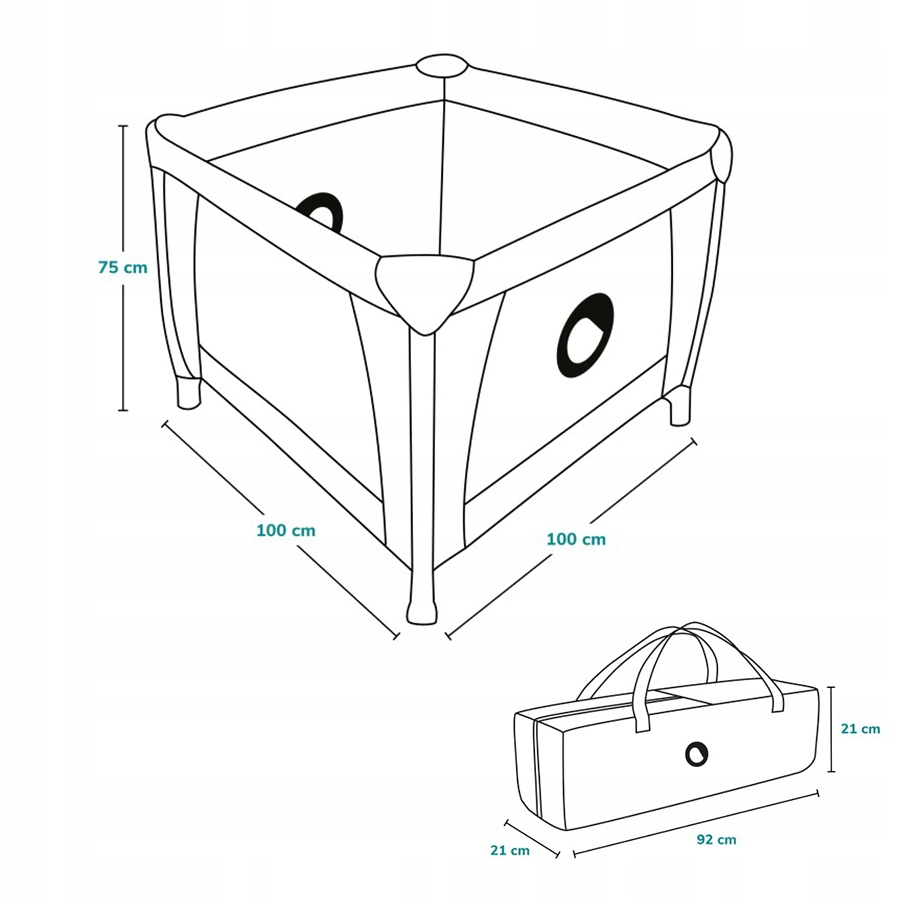 75 cm

100 cm

100 cm

21 cm

21 cm

92 cm