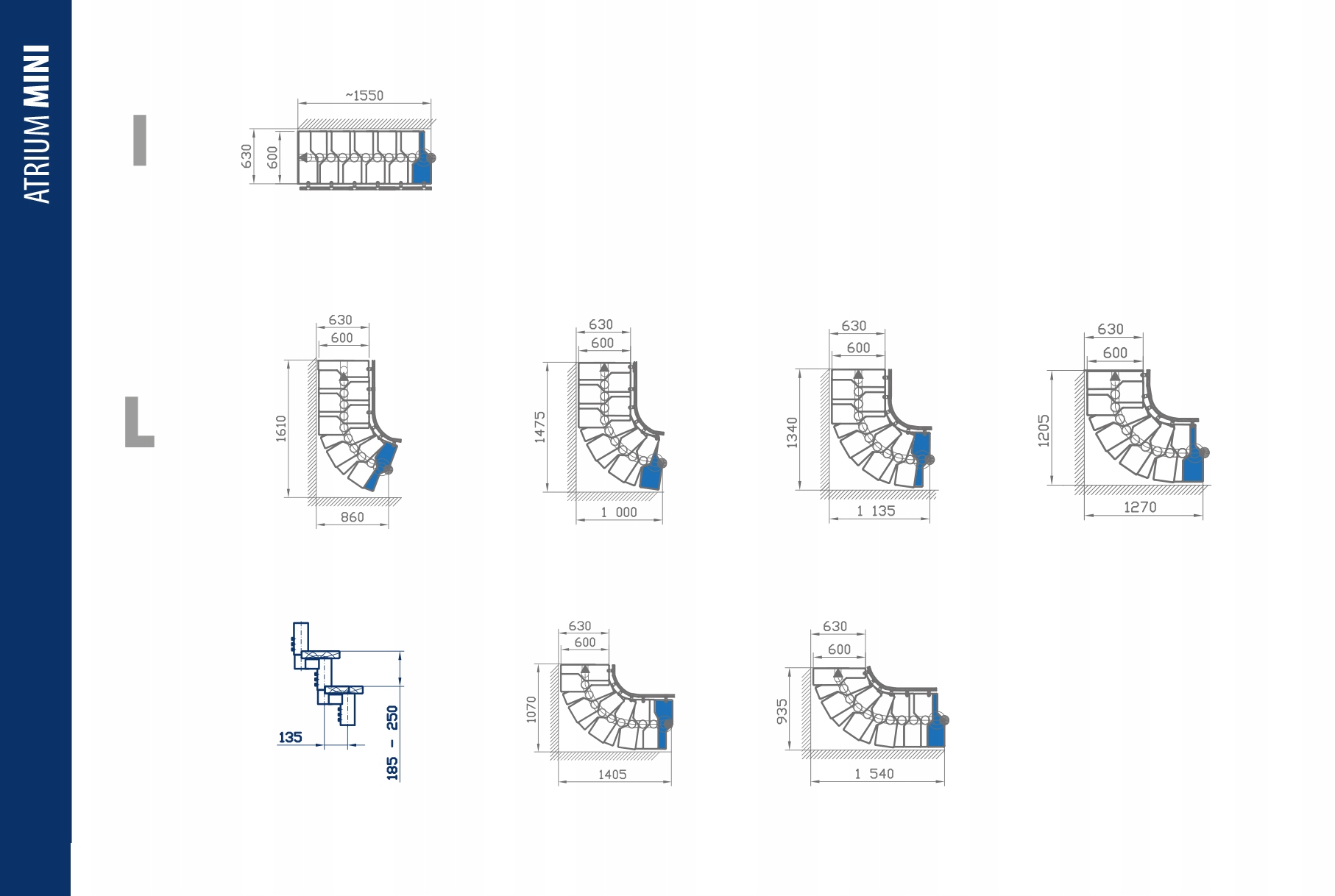 ATRIUM MINI

I

~1550
630
600

L

630
600
1610
860

630
600
1475
1 000

630
600
1340
1 135

630
600
1205
1270

135
185 - 250

630
600
1070
1405

630
600
935
1 540