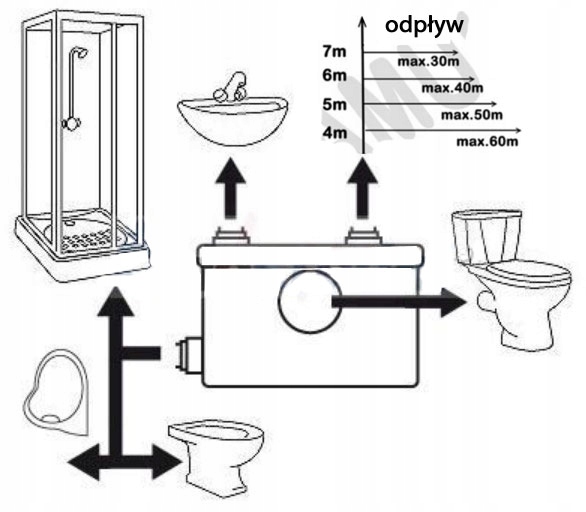 odpływ
7m
max.30m
6m
max.40m
5m
max.50m
4m
max.60m