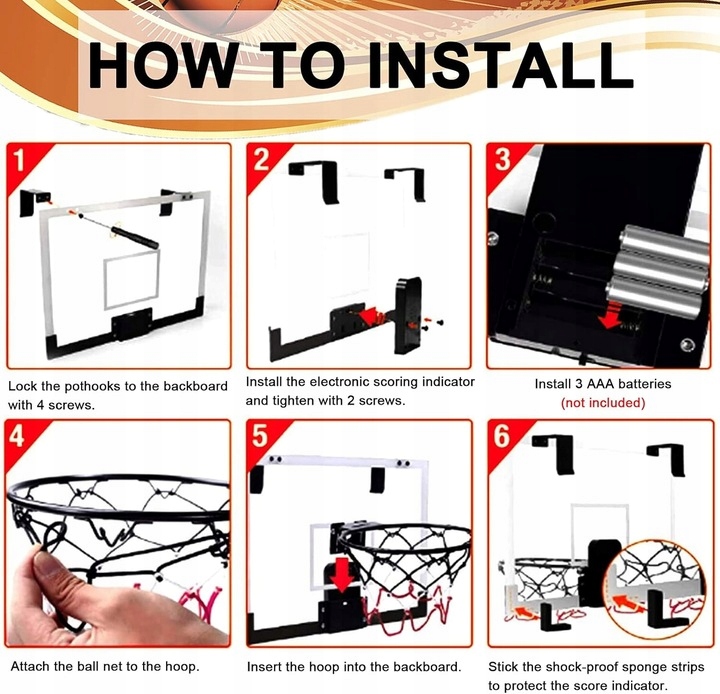 HOW TO INSTALL

1

Lock the pothooks to the backboard with 4 screws.

2

Install the electronic scoring indicator and tighten with 2 screws.

3

Install 3 AAA batteries (not included)

4

Attach the ball net to the hoop.

5

Insert the hoop into the backboard.

6

Stick the shock-proof sponge strips to protect the score indicator.