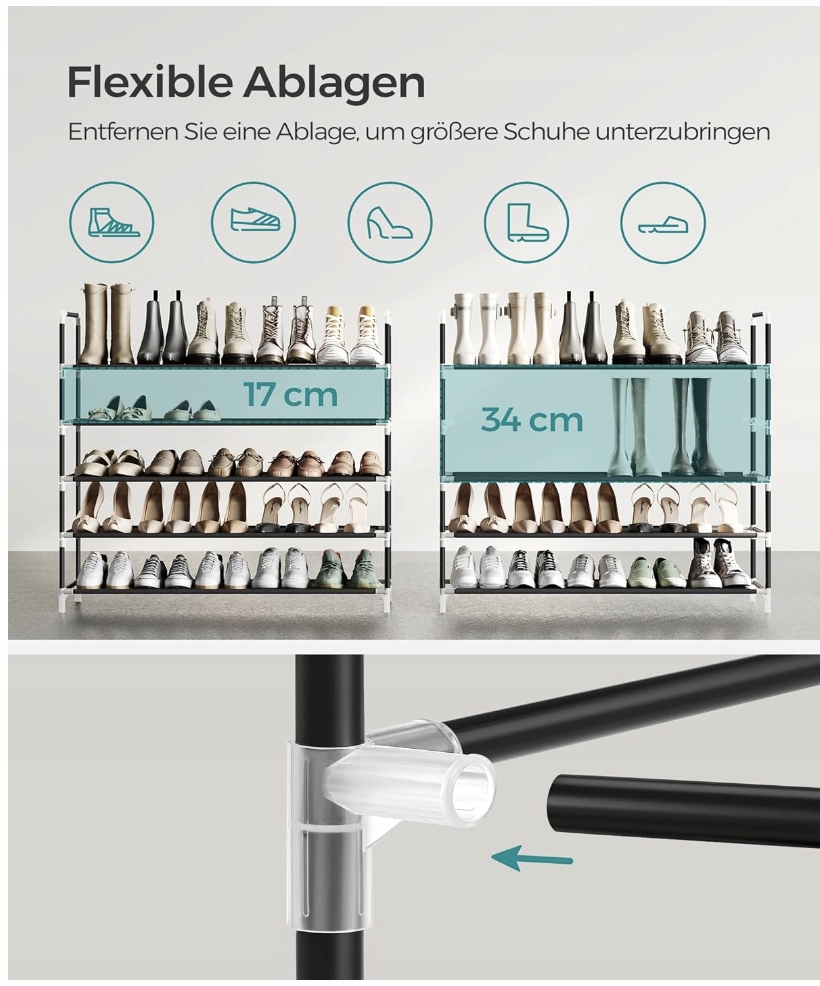 Flexible Ablagen

Entfernen Sie eine Ablage, um größere Schuhe unterzubringen

17 cm

34 cm