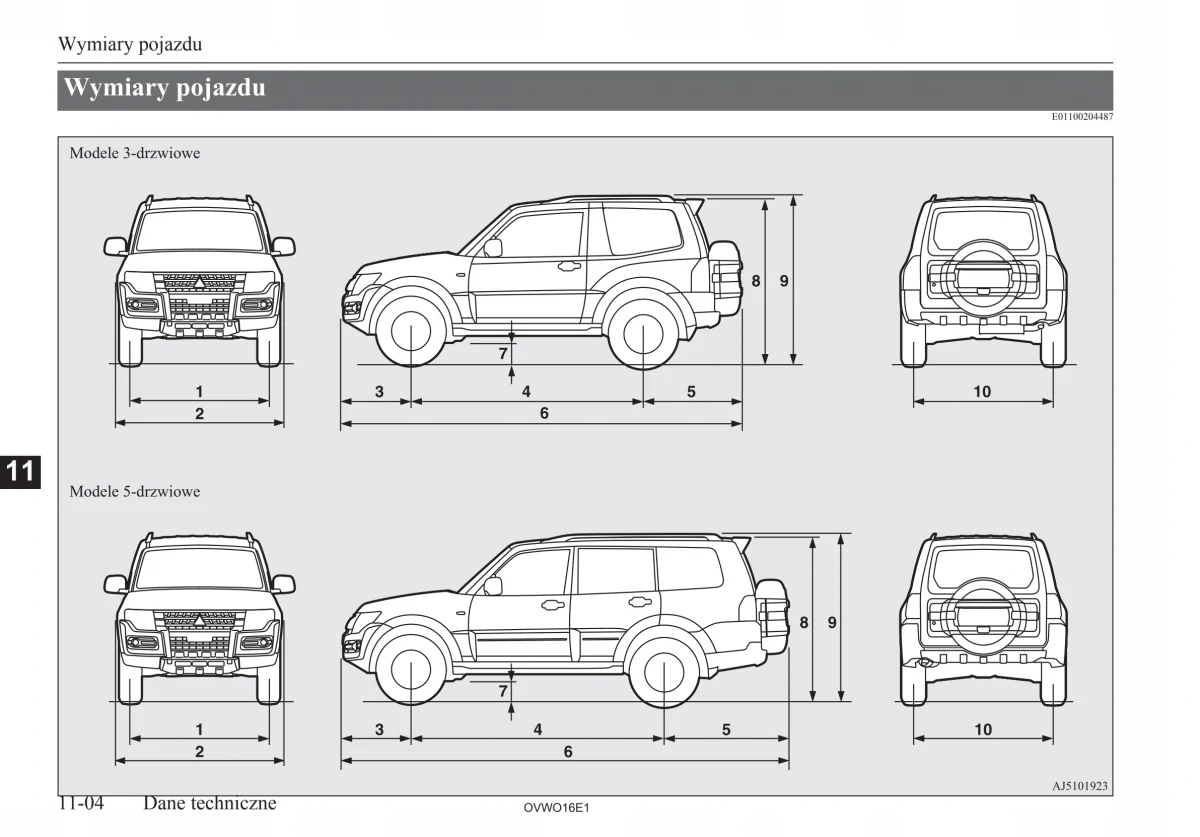 Wymiary pojazdu

Wymiary pojazdu

E01100204487

Modele 3-drzwiowe

8 9

7

1
2

3 4 5
6

10

11

Modele 5-drzwiowe

8 9

7

1
2

3 4 5
6

10

AJ5101923

11-04 Dane techniczne

OVWO16E1