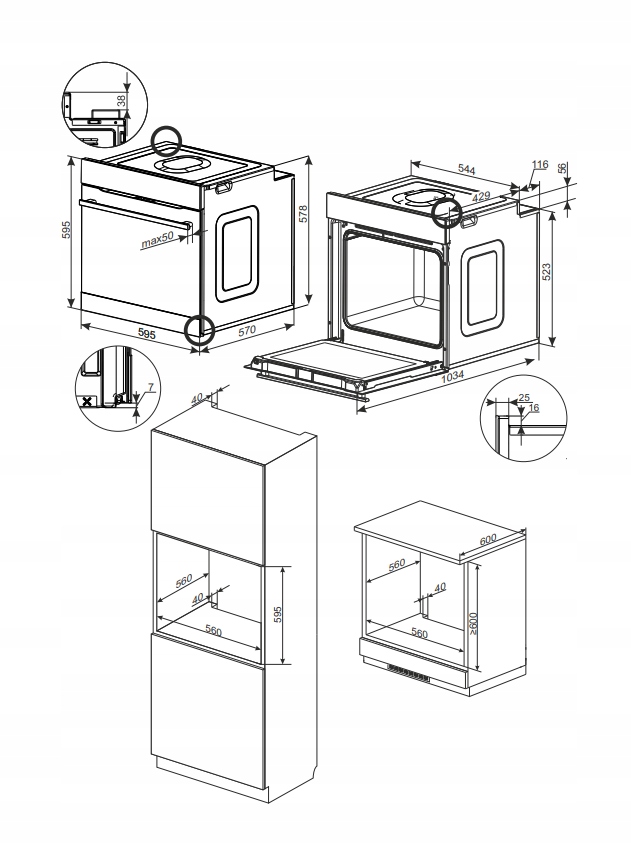 38
595
max50
578
595
570
7
544
116
56
429
523
1034
25
16
40
560
40
595
560
600
560
40
≥600
560