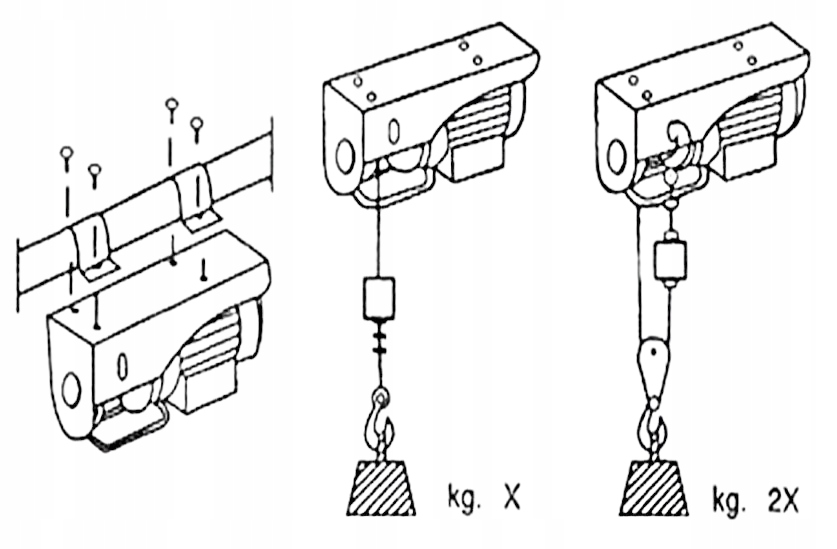 kg. X

kg. 2X