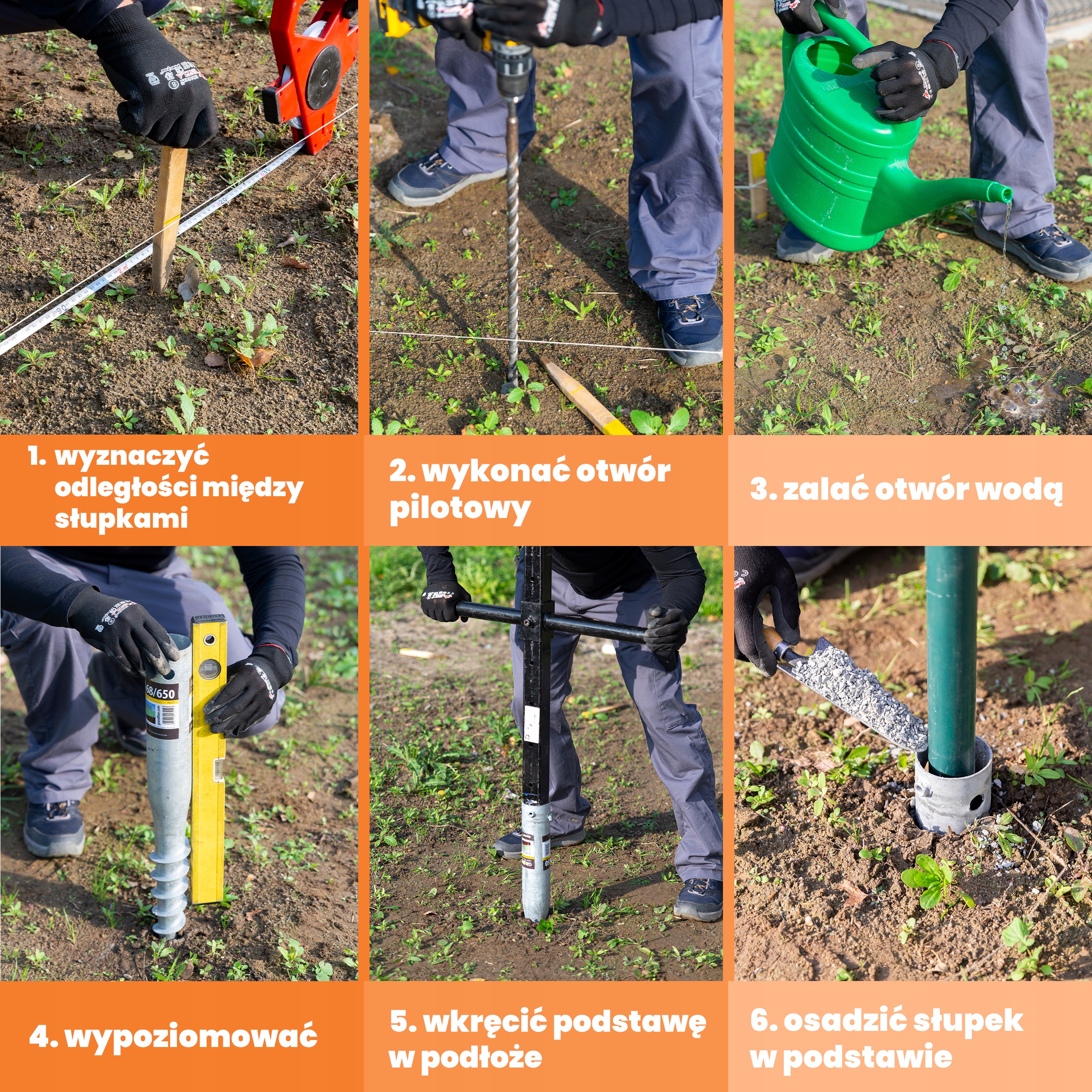 1. wyznaczyć odległości między słupkami

2. wykonać otwór pilotowy

3. zalać otwór wodą

68/650

4. wypoziomować

5. wkręcić podstawę w podłoże

6. osadzić słupek w podstawie