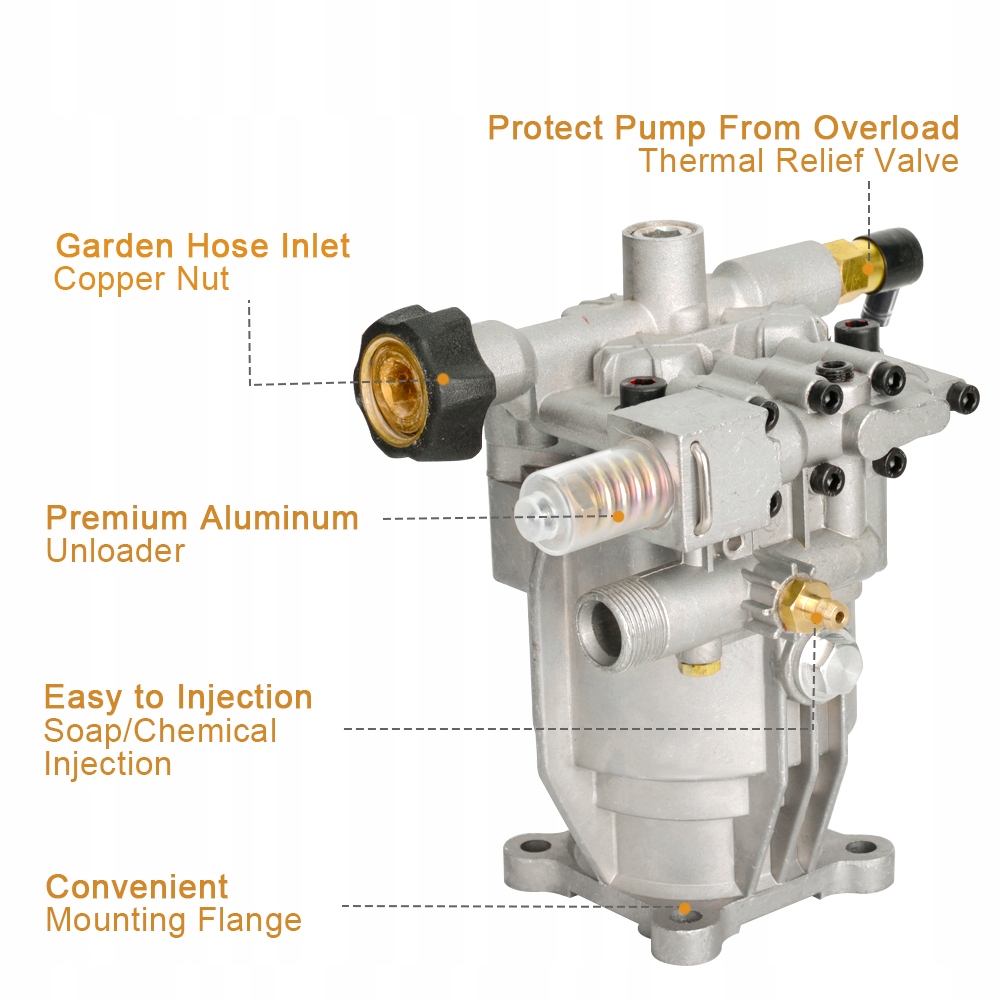 Protect Pump From Overload
Thermal Relief Valve

Garden Hose Inlet
Copper Nut

Premium Aluminum
Unloader

Easy to Injection
Soap/Chemical
Injection

Convenient
Mounting Flange