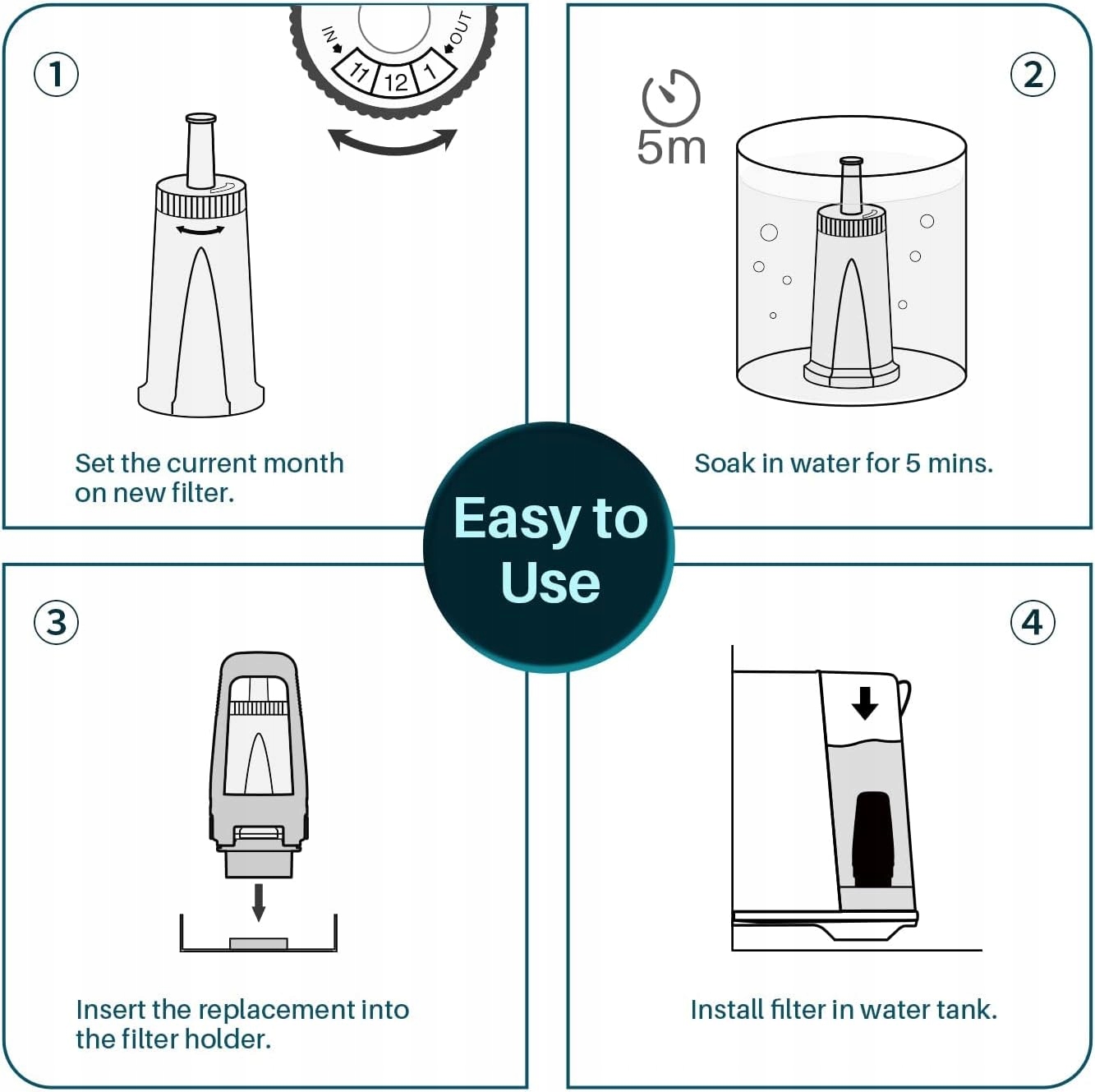 ①

IN 11 12 1 OUT

Set the current month on new filter.

②

5m

Soak in water for 5 mins.

Easy to Use

③

Insert the replacement into the filter holder.

④

Install filter in water tank.