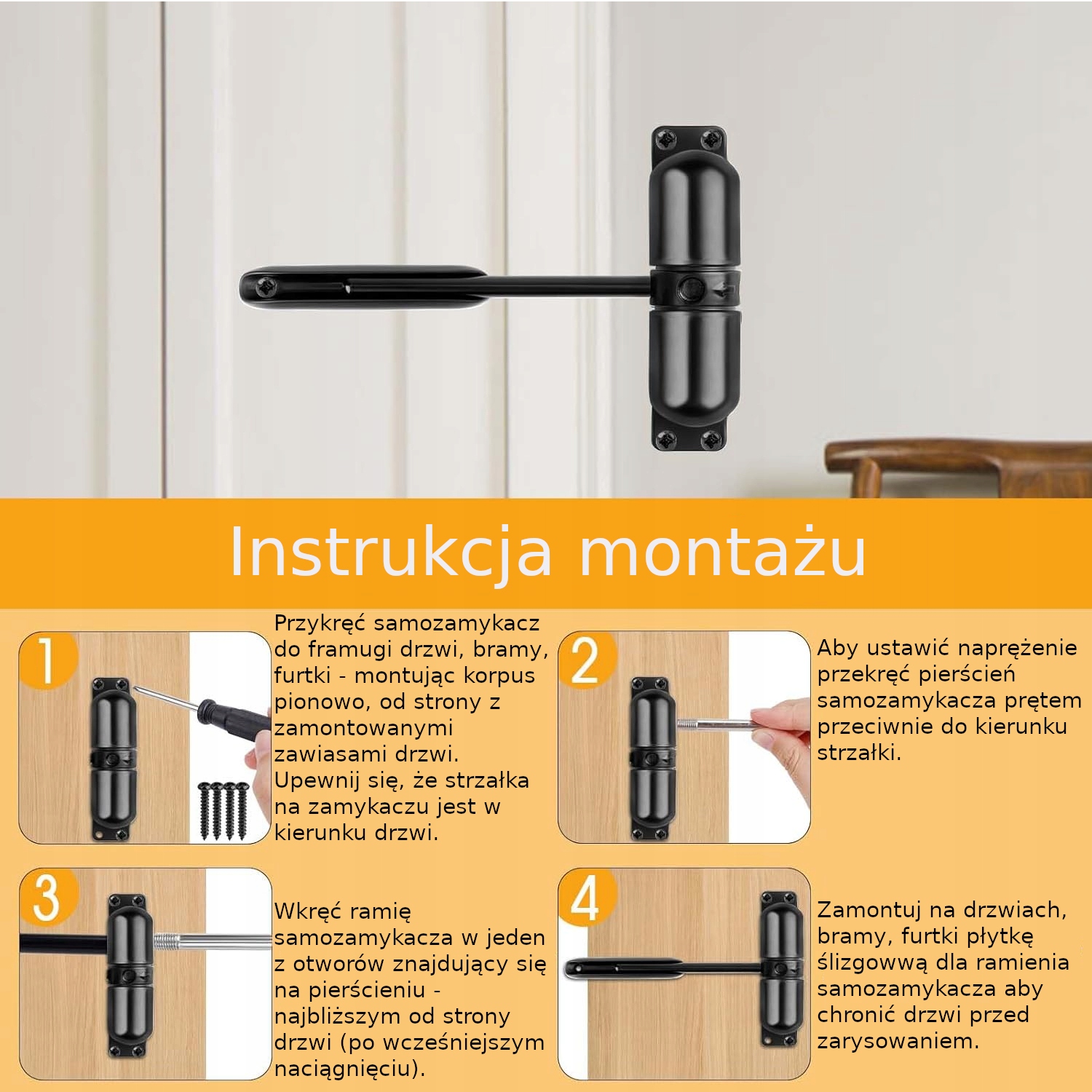 Instrukcja montażu

1

Przykręć samozamykacz do framugi drzwi, bramy, furtki - montując korpus pionowo, od strony z zamontowanymi zawiasami drzwi. Upewnij się, że strzałka na zamykaczu jest w kierunku drzwi.

2

Aby ustawić naprężenie przekręć pierścień samozamykacza prętem przeciwnie do kierunku strzałki.

3

Wkręć ramię samozamykacza w jeden z otworów znajdujący się na pierścieniu - najbliższym od strony drzwi (po wcześniejszym naciągnięciu).

4

Zamontuj na drzwiach, bramy, furtki płytkę ślizgowwą dla ramienia samozamykacza aby chronić drzwi przed zarysowaniem.