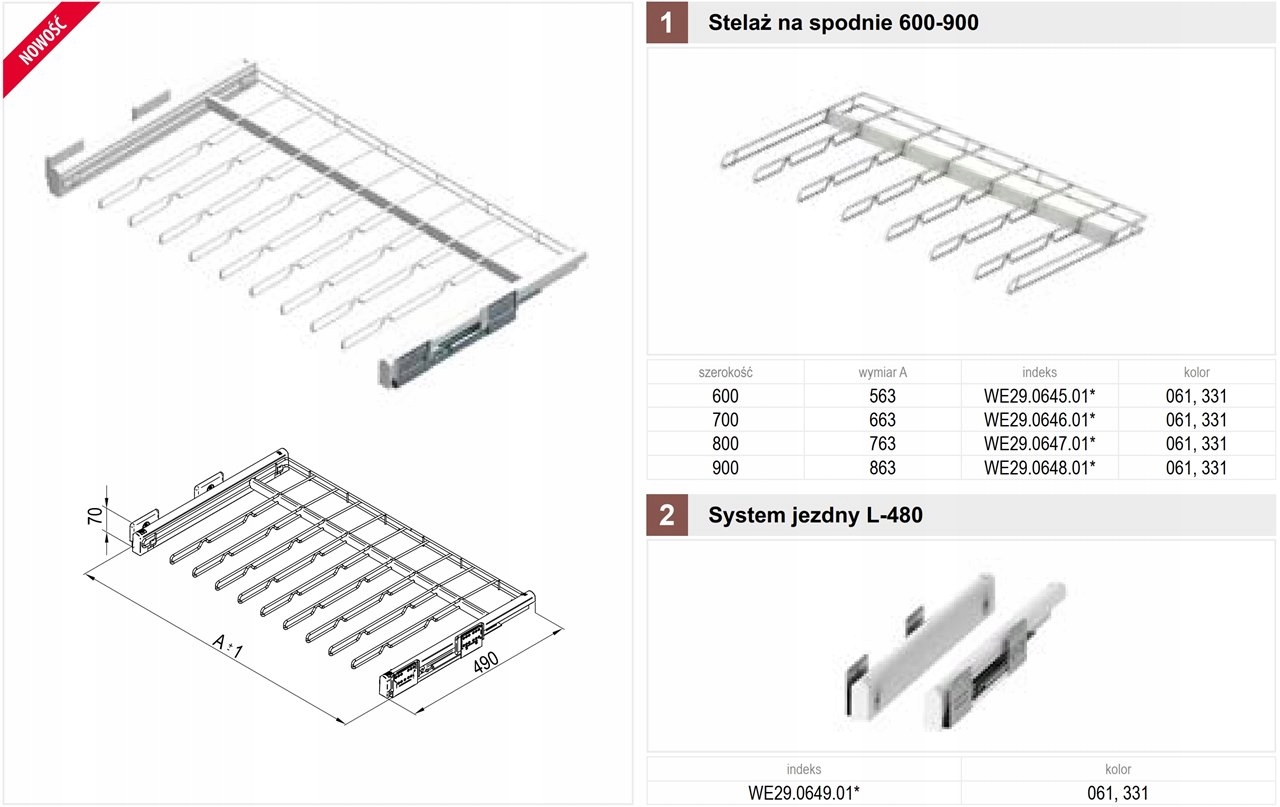 NOWOŚĆ

70

A ± 1

490

1 Stelaż na spodnie 600-900

| szerokość | wymiar A | indeks | kolor |
|---|---|---|---|
| 600 | 563 | WE29.0645.01* | 061, 331 |
| 700 | 663 | WE29.0646.01* | 061, 331 |
| 800 | 763 | WE29.0647.01* | 061, 331 |
| 900 | 863 | WE29.0648.01* | 061, 331 |

2 System jezdny L-480

| indeks | kolor |
|---|---|
| WE29.0649.01* | 061, 331 |