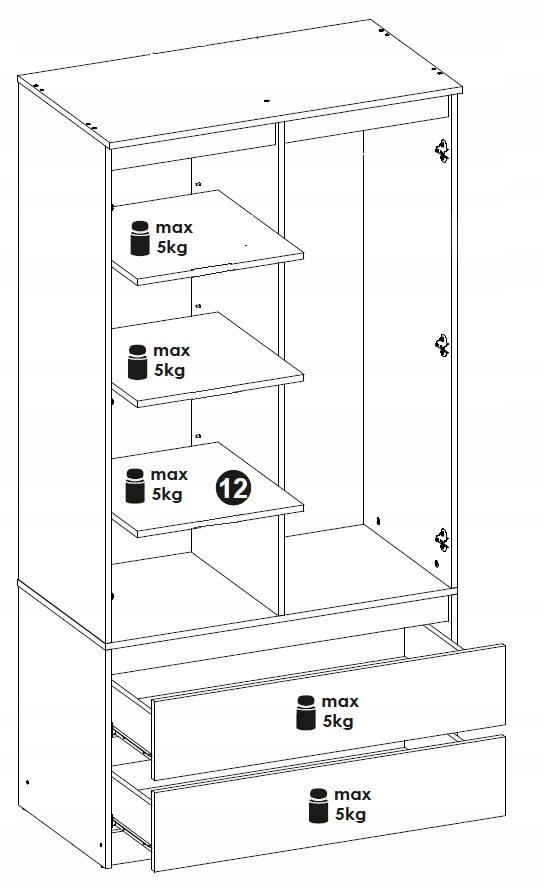 max
5kg

max
5kg

max
5kg

12

max
5kg

max
5kg