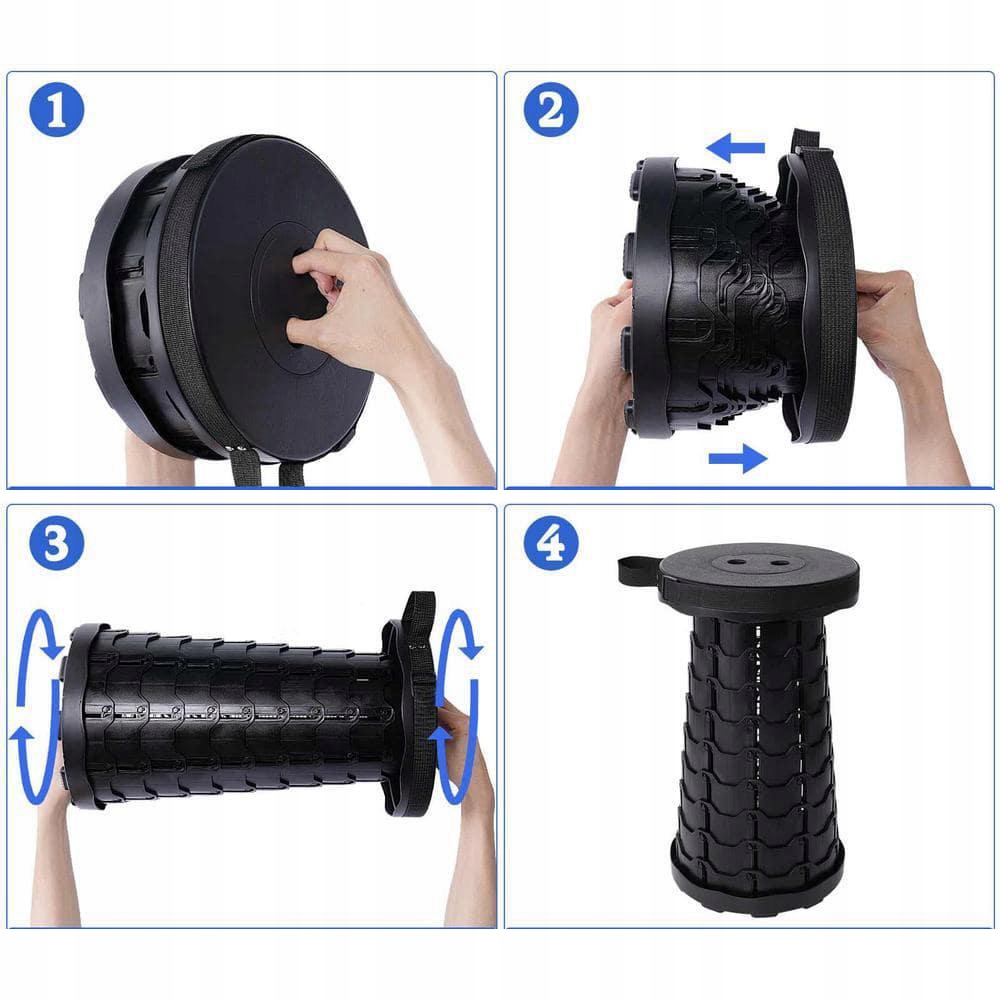 1

2

3

4