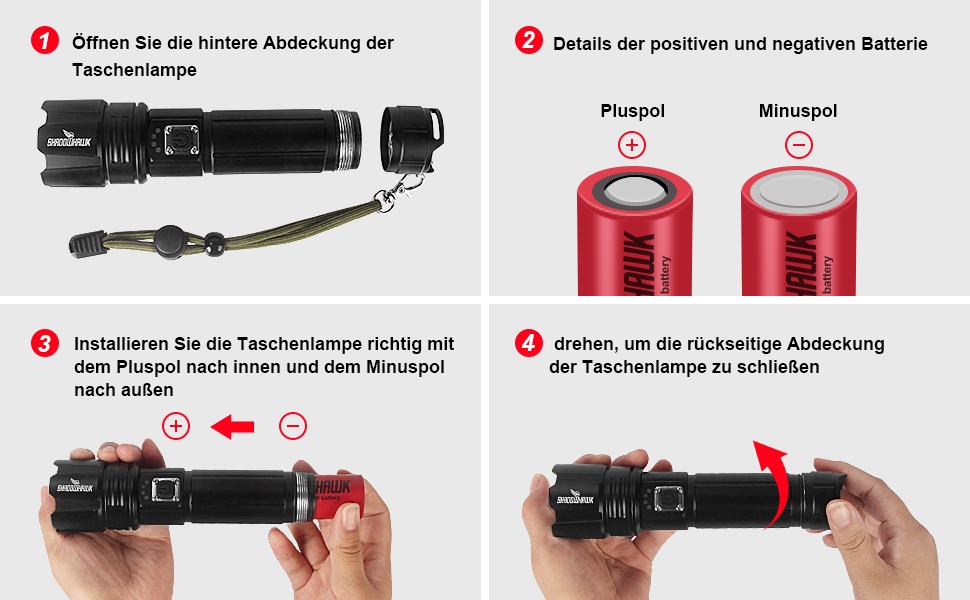 1 Öffnen Sie die hintere Abdeckung der Taschenlampe

SHADOWHAWK

2 Details der positiven und negativen Batterie

Pluspol

+

Minuspol

−

HAWK battery

HAWK battery

3 Installieren Sie die Taschenlampe richtig mit dem Pluspol nach innen und dem Minuspol nach außen

+

−

SHADOWHAWK

HAWK battery

4 drehen, um die rückseitige Abdeckung der Taschenlampe zu schließen

SHADOWHAWK