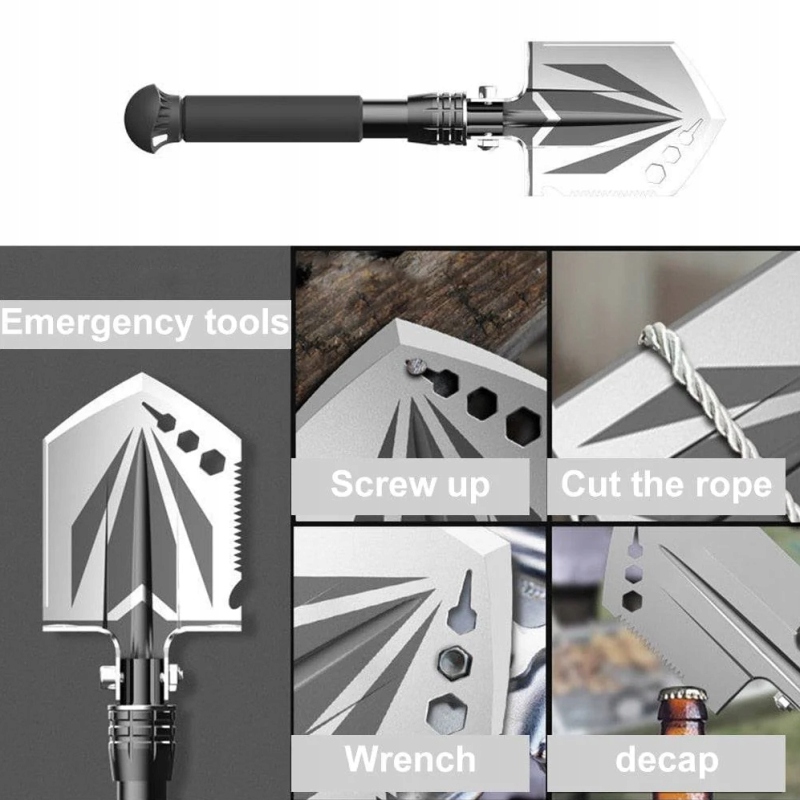 Emergency tools

Screw up

Cut the rope

Wrench

decap