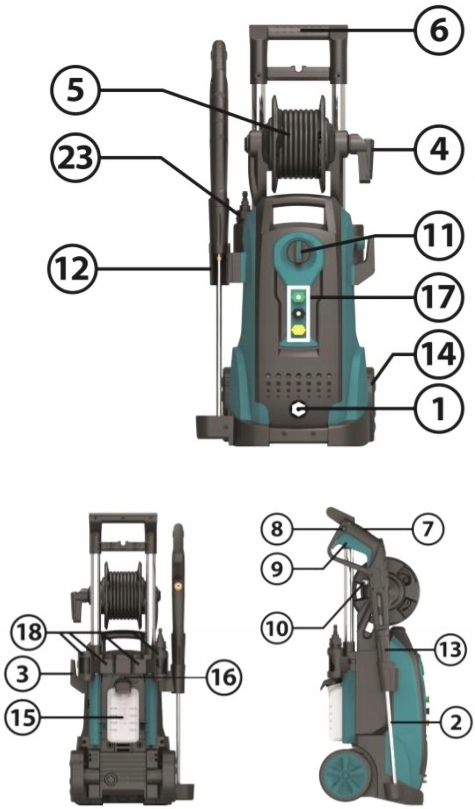 6
5
4
23
11
12
17
14
1
8
7
9
10
18
13
3
16
15
2