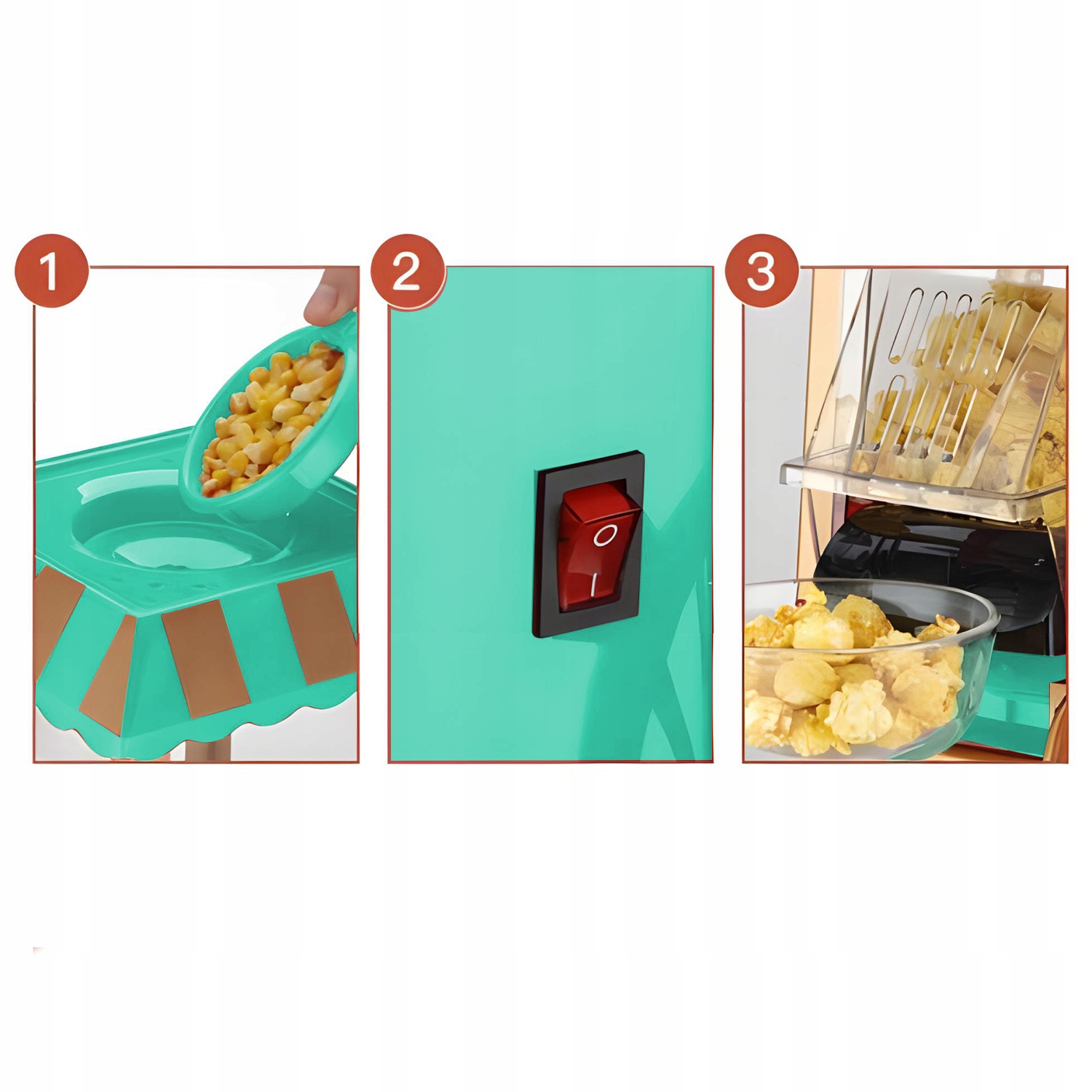 1

2

O
I

3