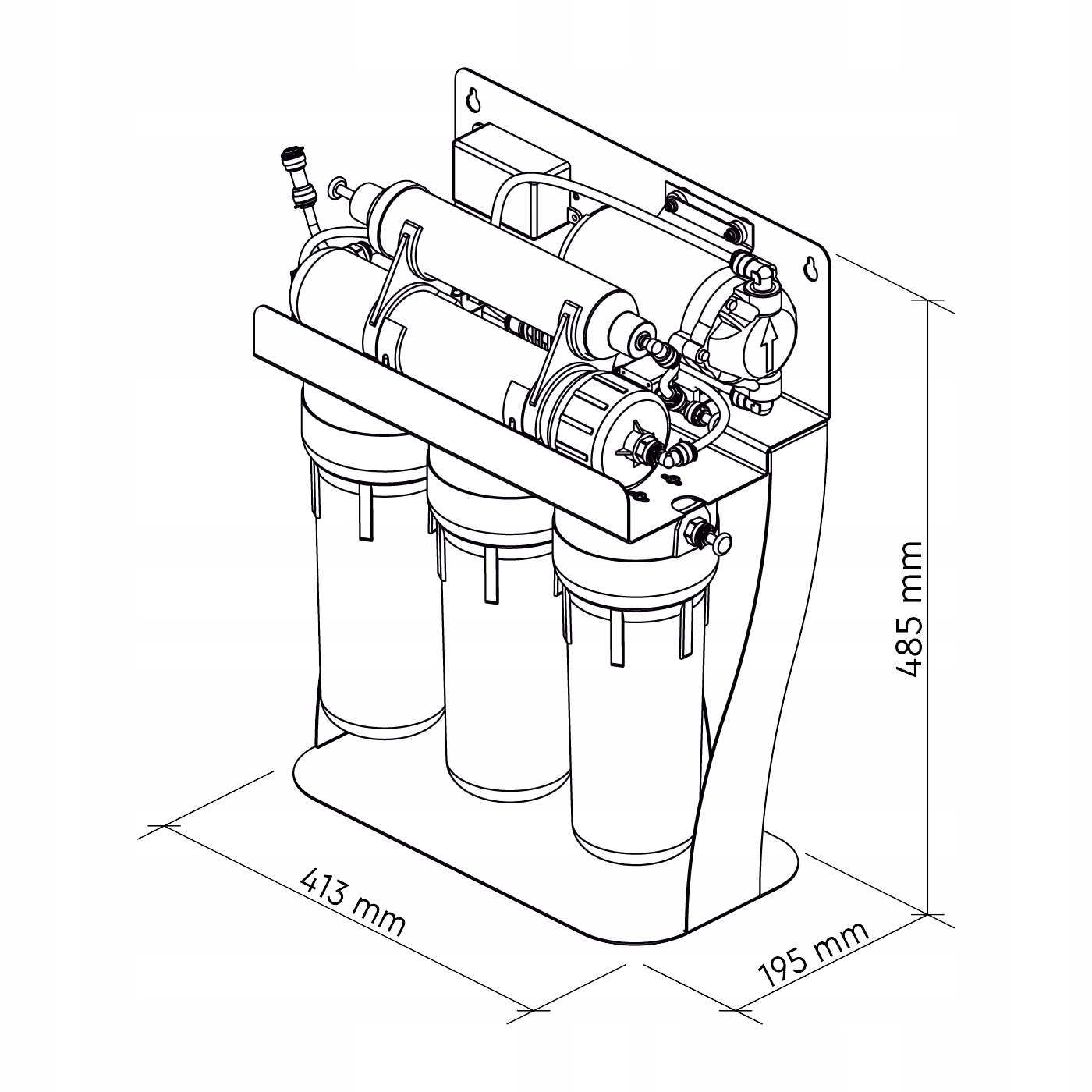 485 mm

413 mm

195 mm