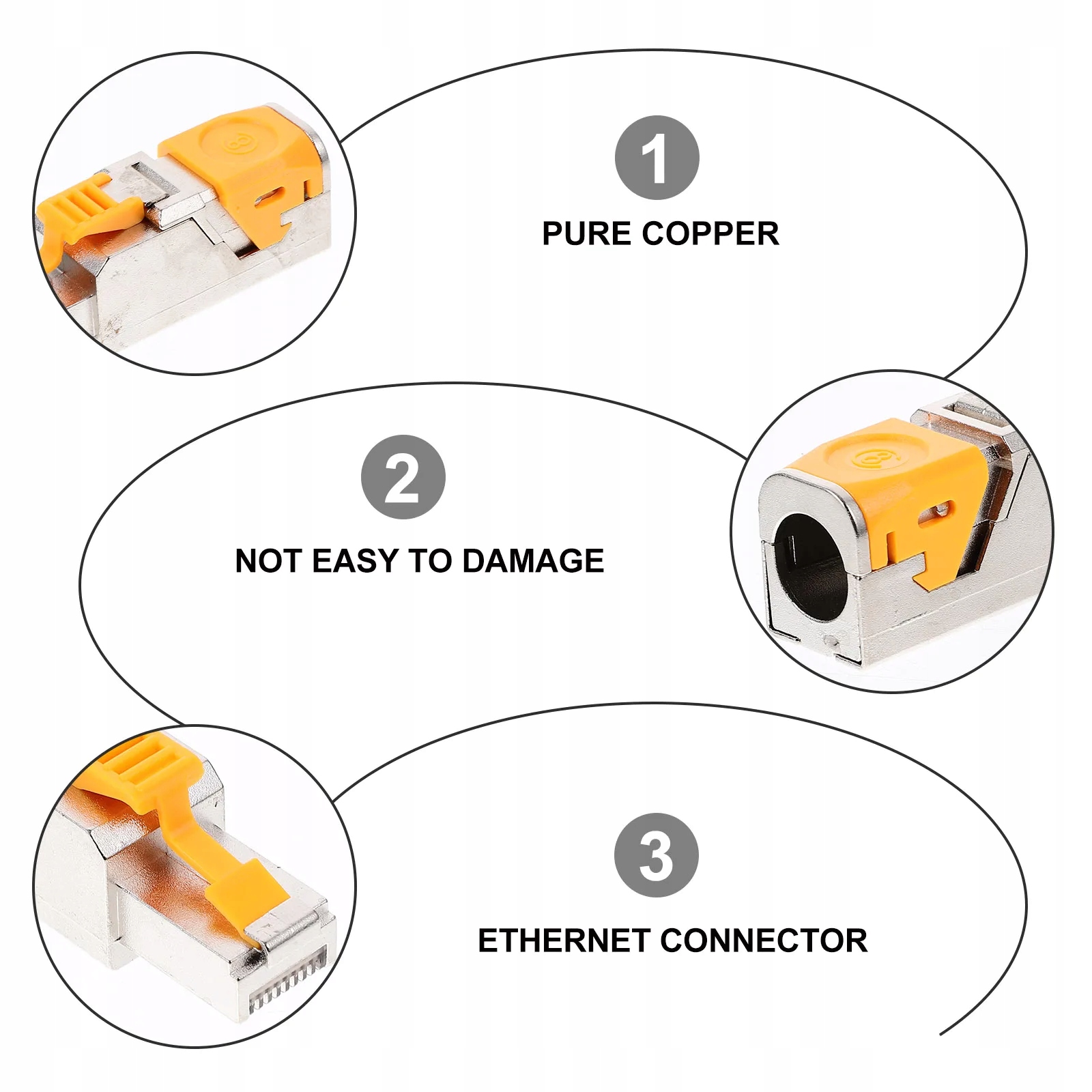 1

PURE COPPER

2

NOT EASY TO DAMAGE

3

ETHERNET CONNECTOR