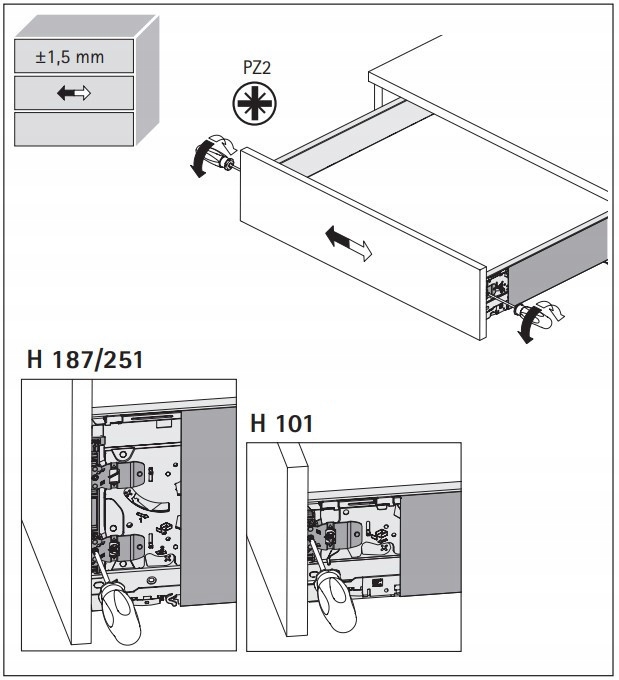 ±1,5 mm

PZ2

H 187/251

H 101