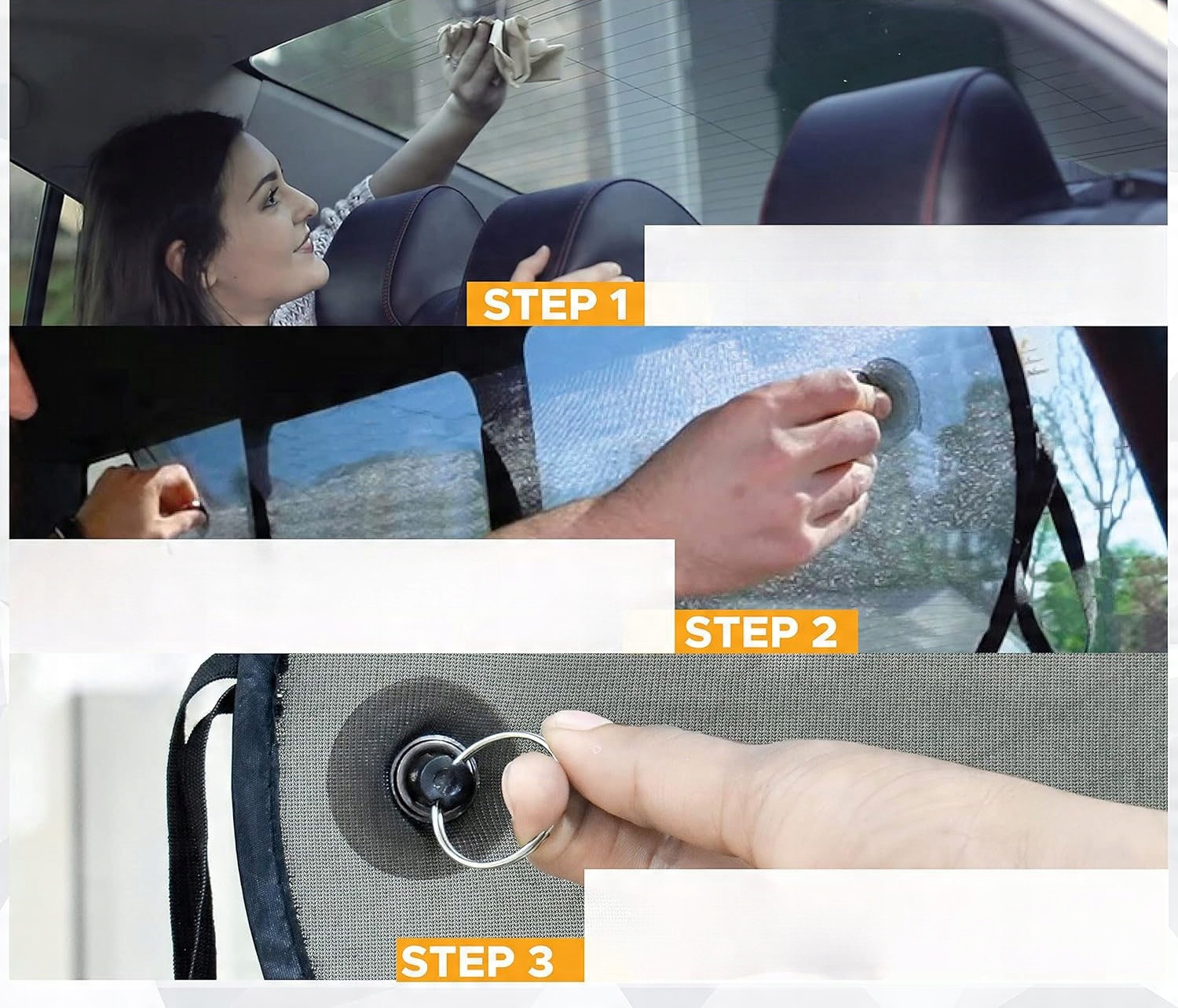 STEP 1

STEP 2

STEP 3