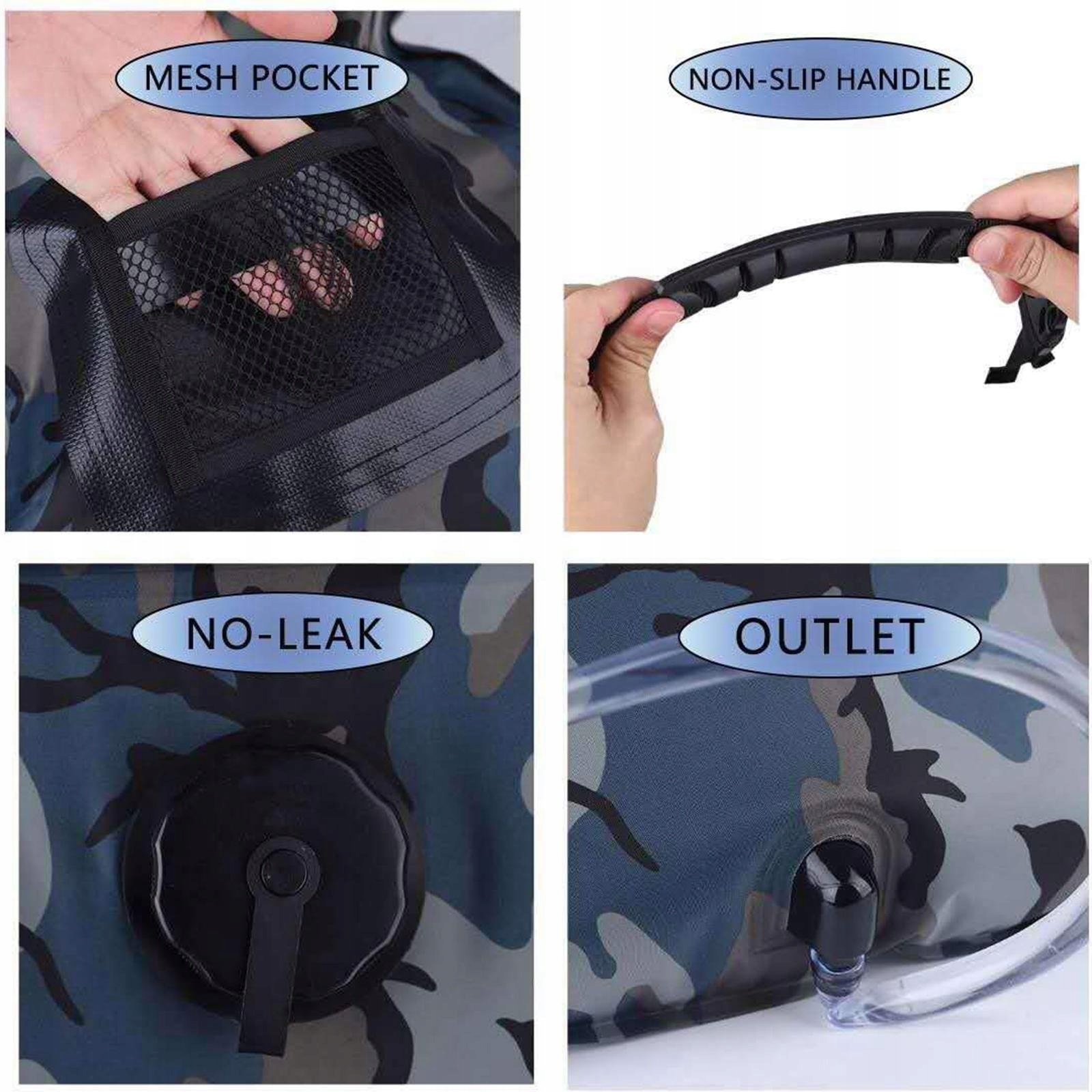 MESH POCKET

NON-SLIP HANDLE

NO-LEAK

OUTLET