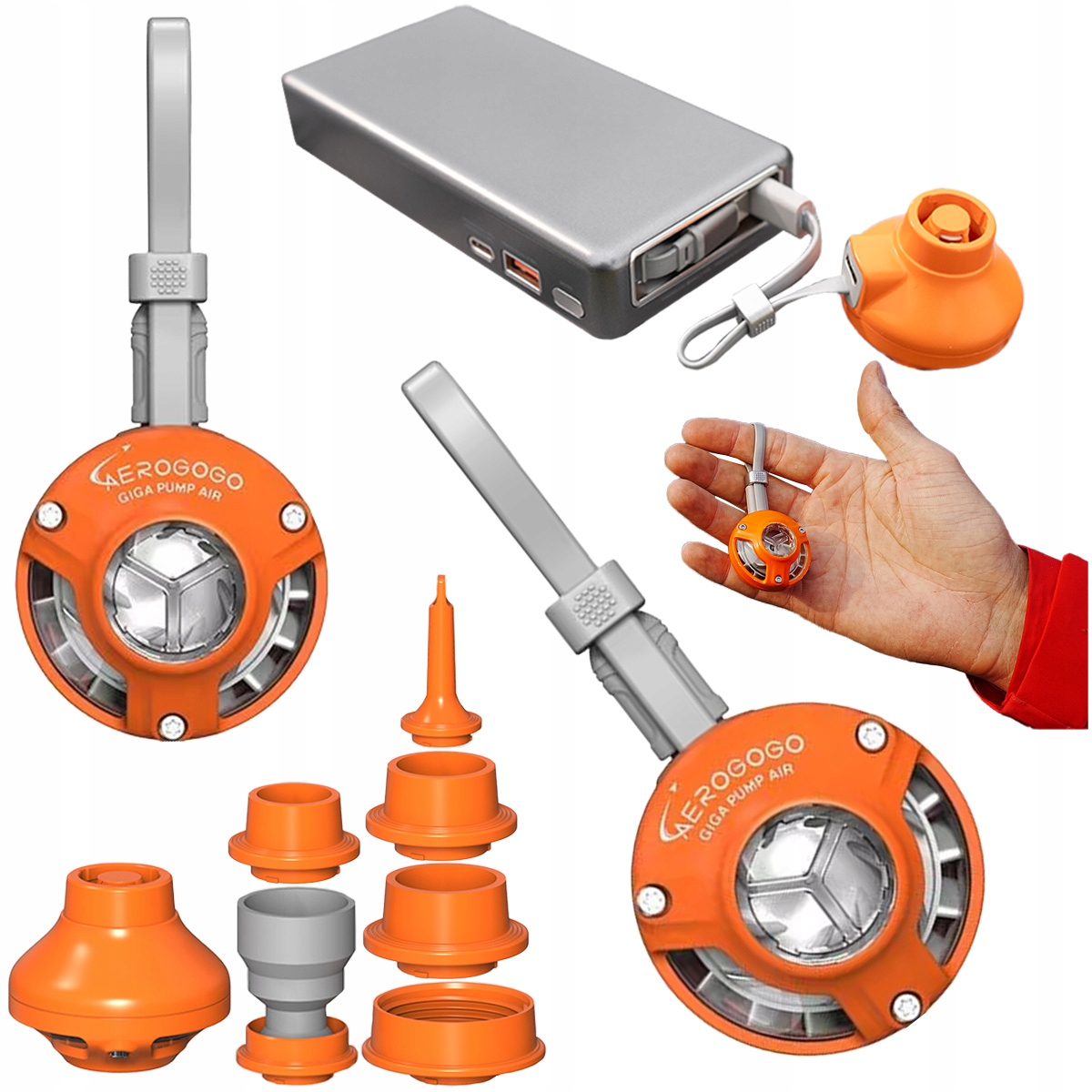 AEROGOGO
GIGA PUMP AIR

AEROGOGO
GIGA PUMP AIR