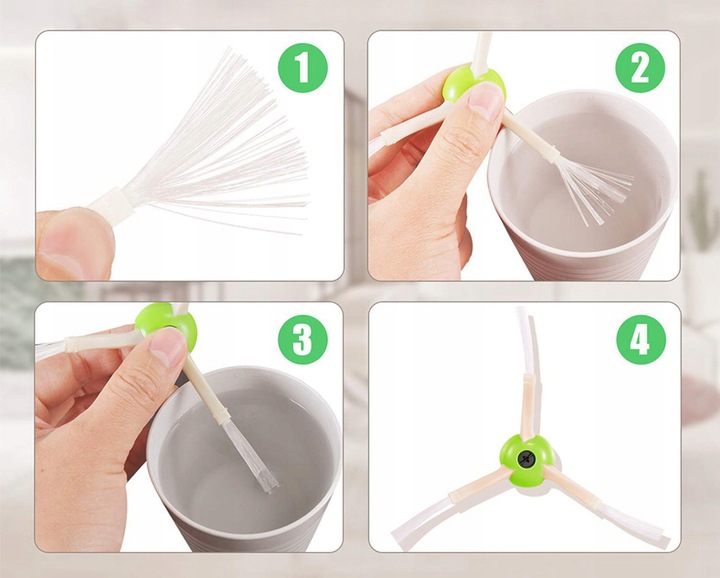 1

2

3

4