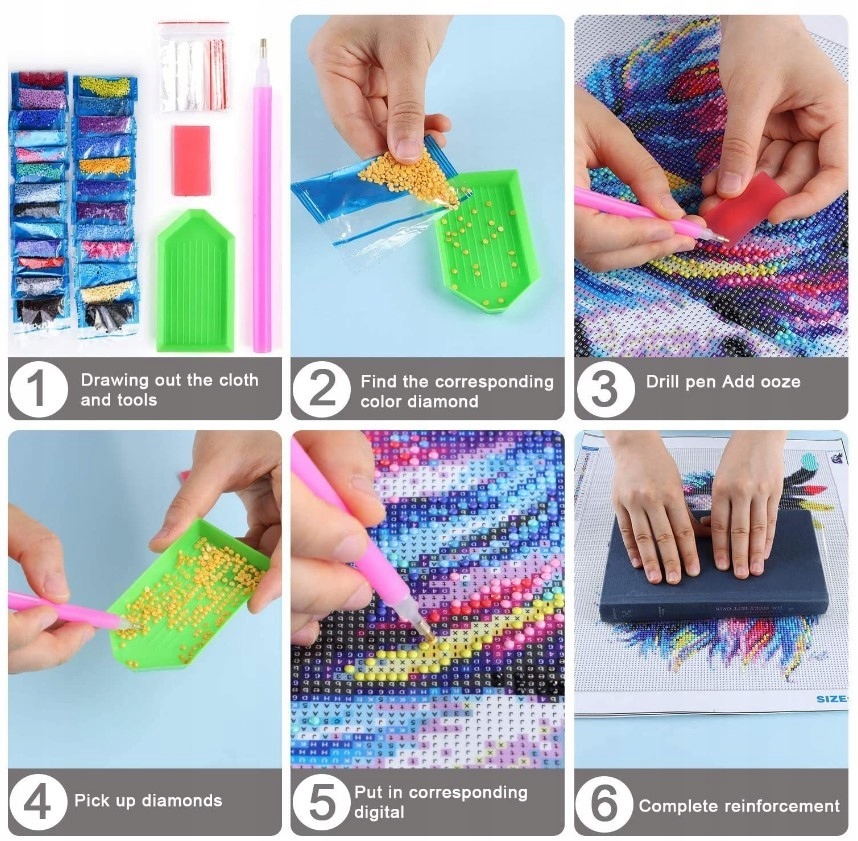 1 Drawing out the cloth and tools

2 Find the corresponding color diamond

3 Drill pen Add ooze

4 Pick up diamonds

5 Put in corresponding digital

6 Complete reinforcement

SIZE