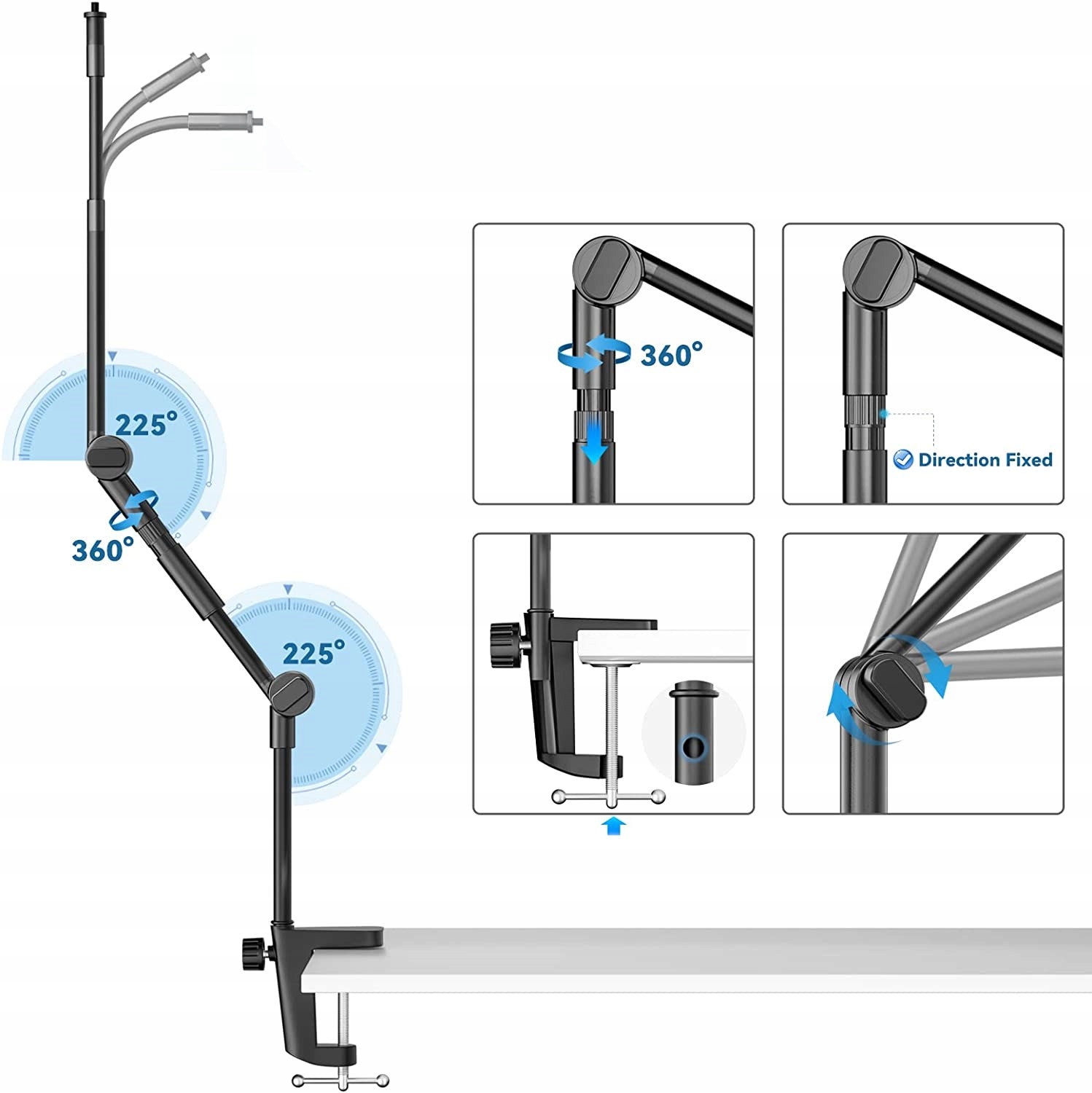 225°

360°

225°

360°

Direction Fixed