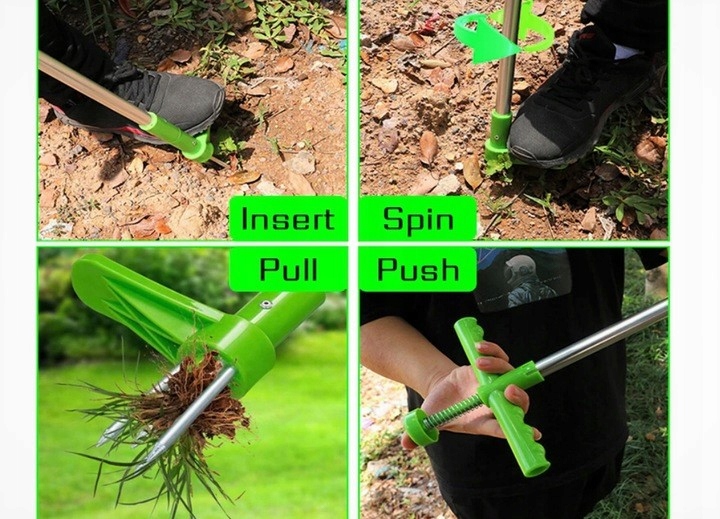 Insert

Spin

Pull

Push