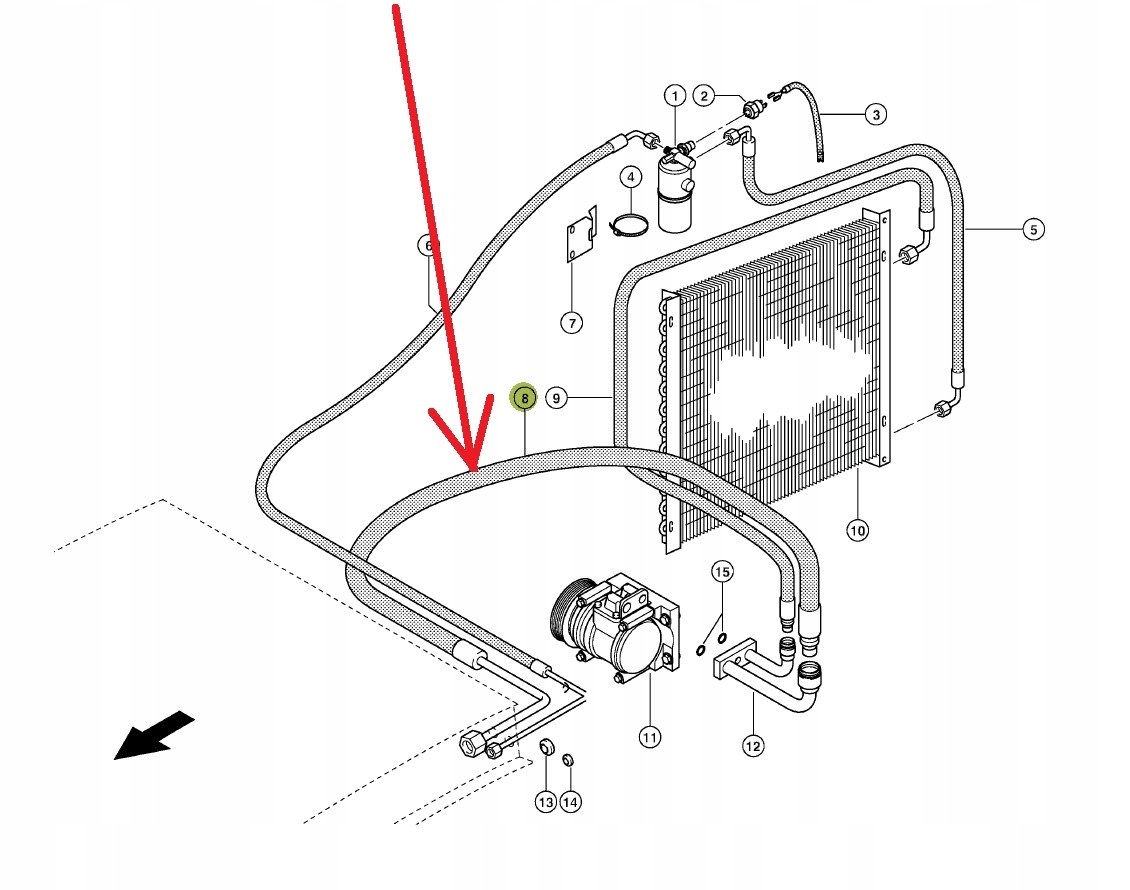 1
2
3
4
5
6
7
8
9
10
11
12
13
14
15