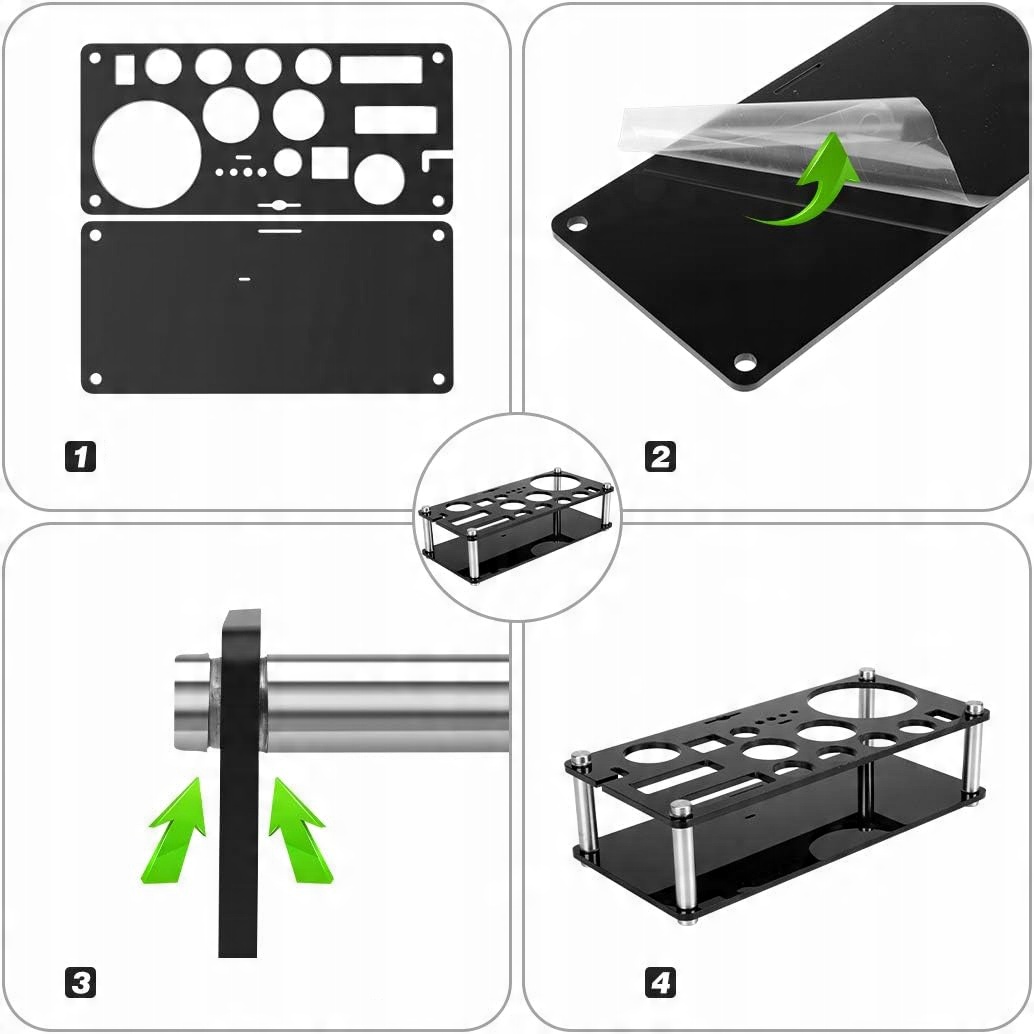 1

2

3

4