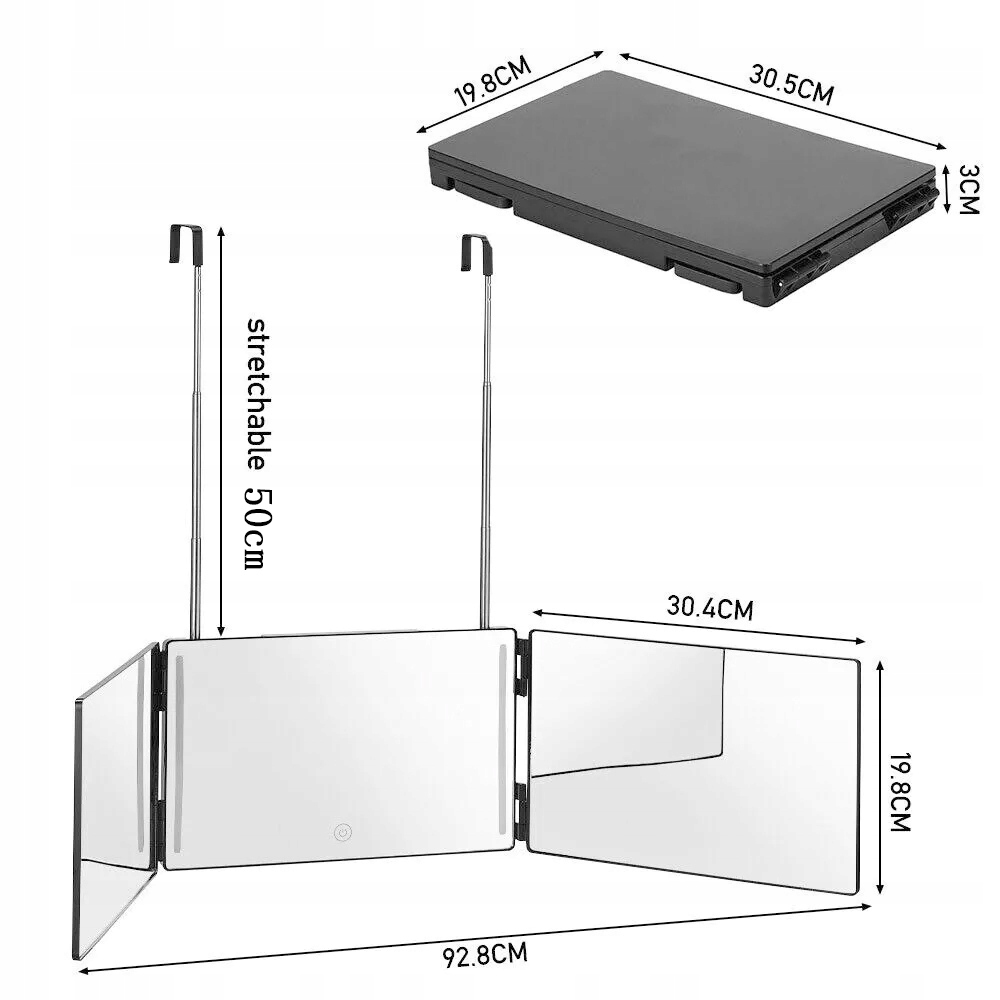 19.8CM
30.5CM
3CM
stretchable 50cm
30.4CM
19.8CM
92.8CM