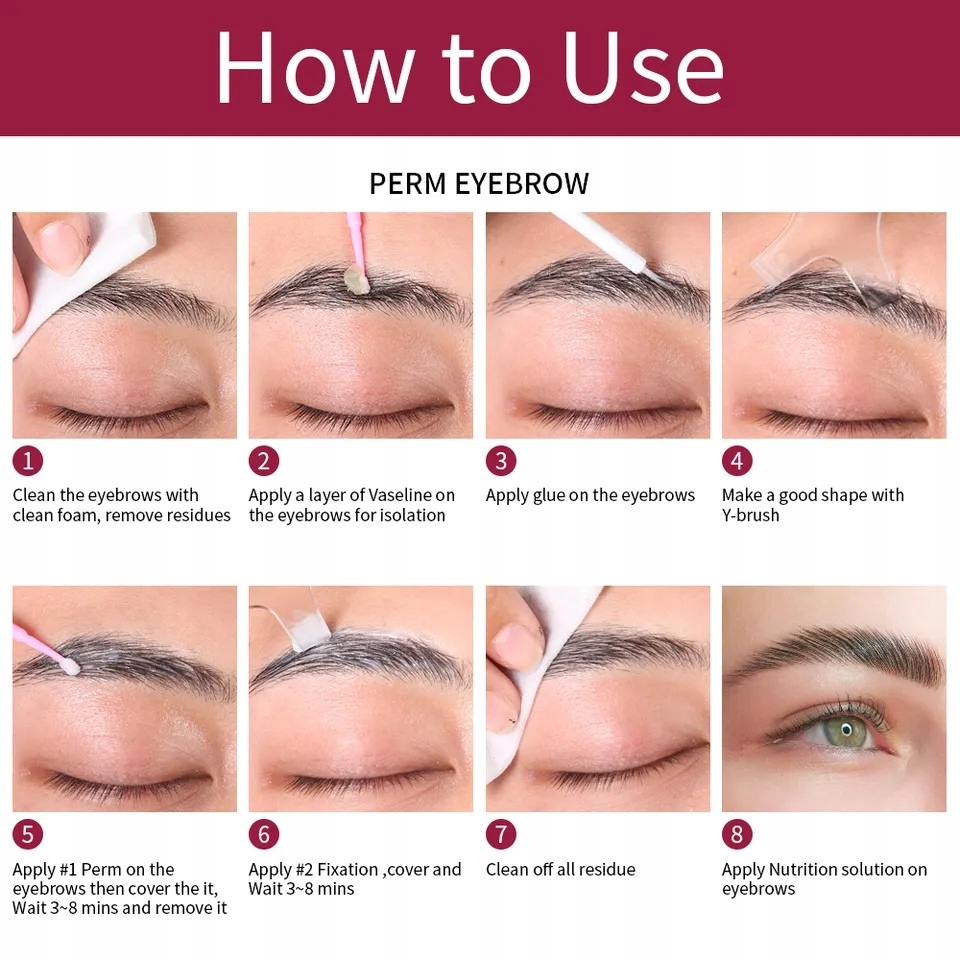 How to Use

PERM EYEBROW

1
Clean the eyebrows with clean foam, remove residues

2
Apply a layer of Vaseline on the eyebrows for isolation

3
Apply glue on the eyebrows

4
Make a good shape with Y-brush

5
Apply #1 Perm on the eyebrows then cover the it, Wait 3~8 mins and remove it

6
Apply #2 Fixation ,cover and Wait 3~8 mins

7
Clean off all residue

8
Apply Nutrition solution on eyebrows