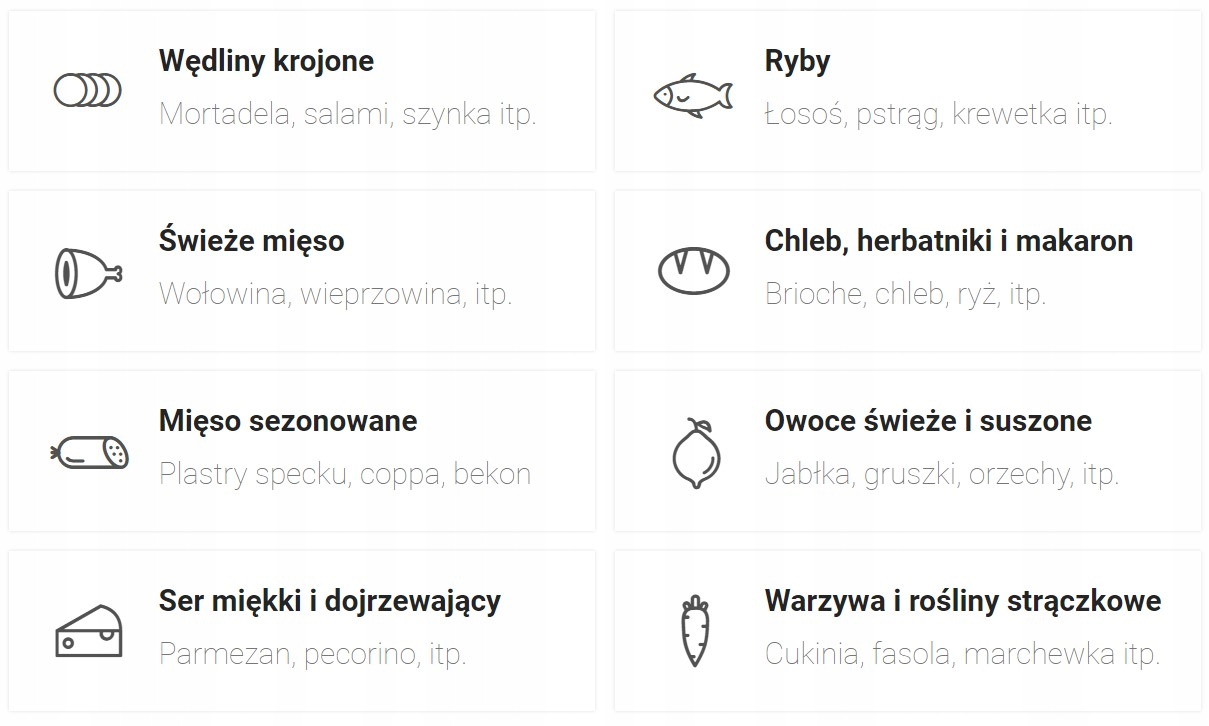 Wędliny krojone

Mortadela, salami, szynka itp.

Świeże mięso

Wołowina, wieprzowina, itp.

Mięso sezonowane

Plastry specku, coppa, bekon

Ser miękki i dojrzewający

Parmezan, pecorino, itp.

Ryby

Łosoś, pstrąg, krewetka itp.

Chleb, herbatniki i makaron

Brioche, chleb, ryż, itp.

Owoce świeże i suszone

Jabłka, gruszki, orzechy, itp.

Warzywa i rośliny strączkowe

Cukinia, fasola, marchewka itp.