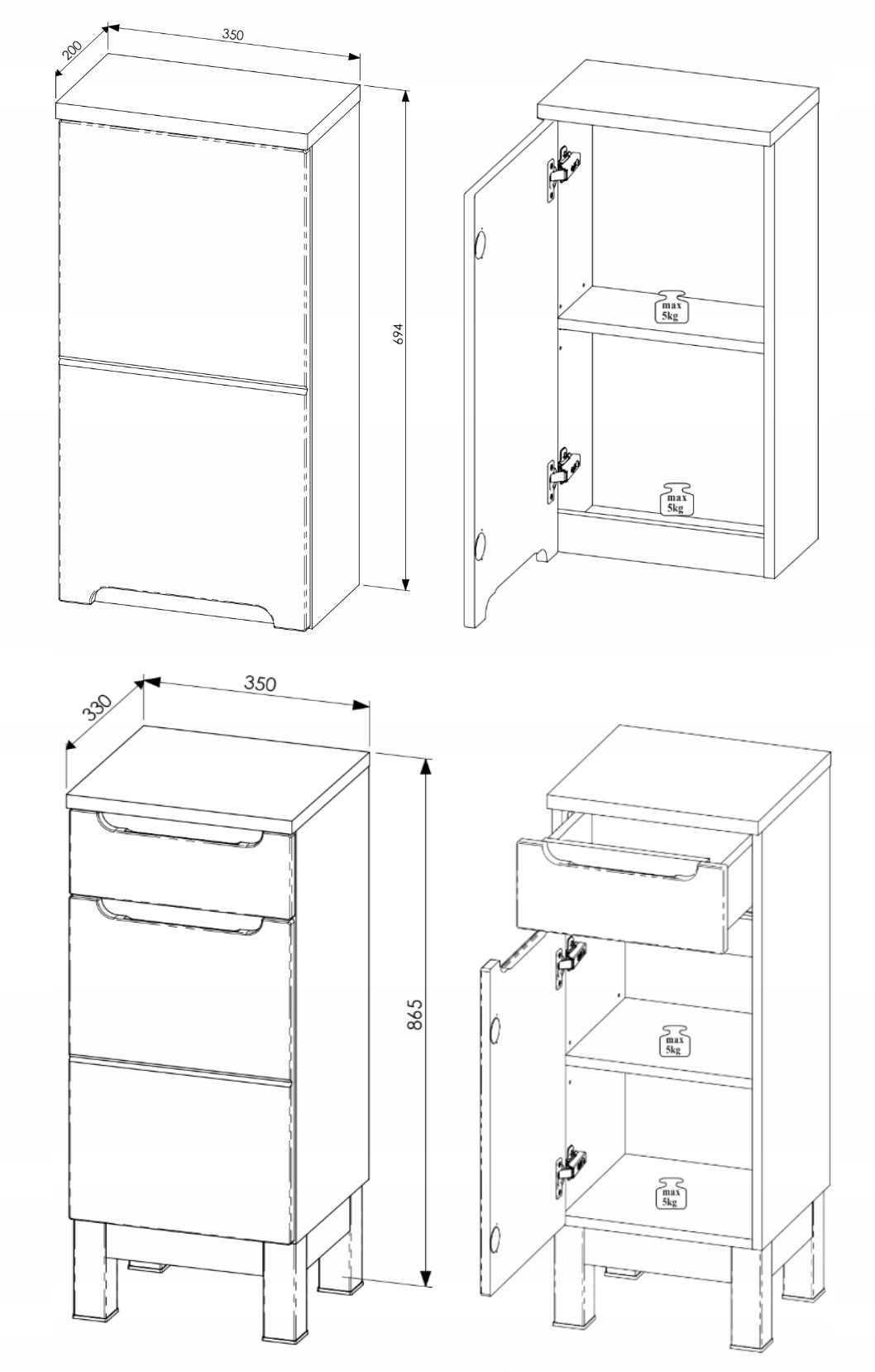 200
350
694
max
5kg
max
5kg
330
350
865
max
5kg
max
5kg