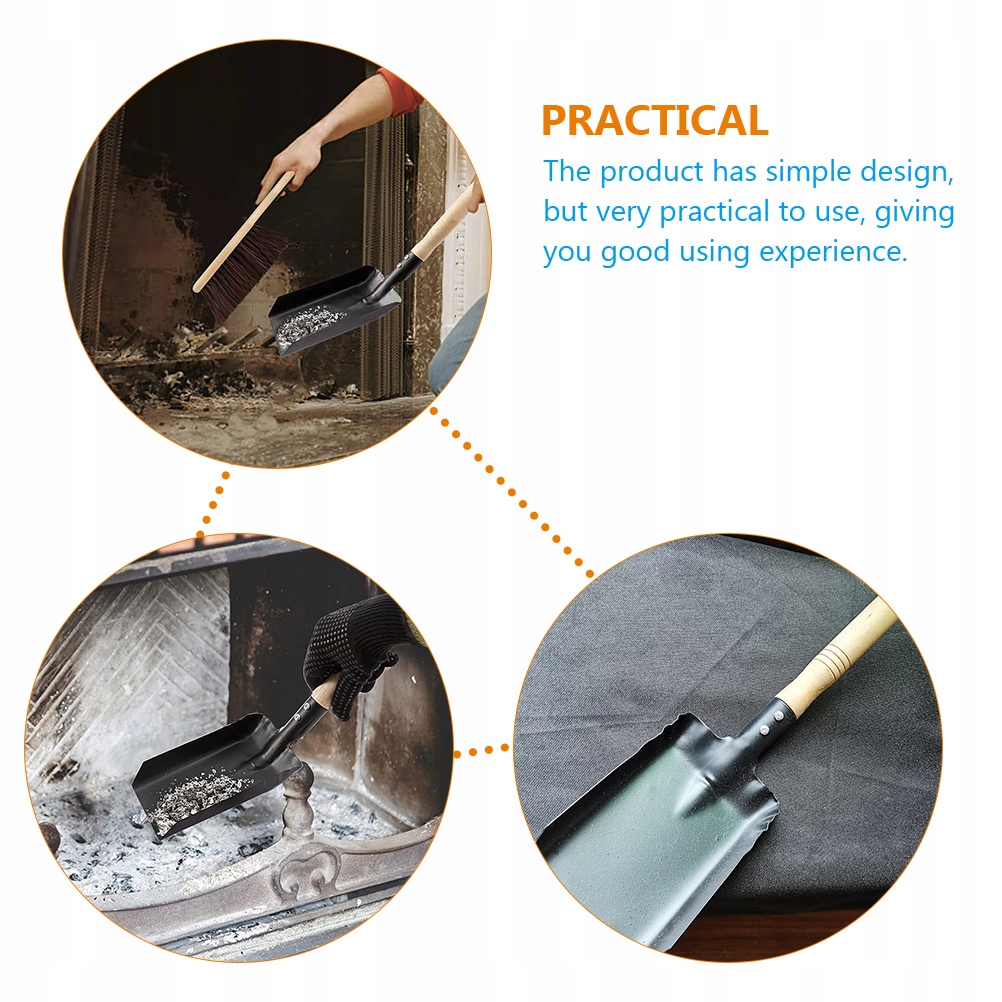 PRACTICAL

The product has simple design, but very practical to use, giving you good using experience.