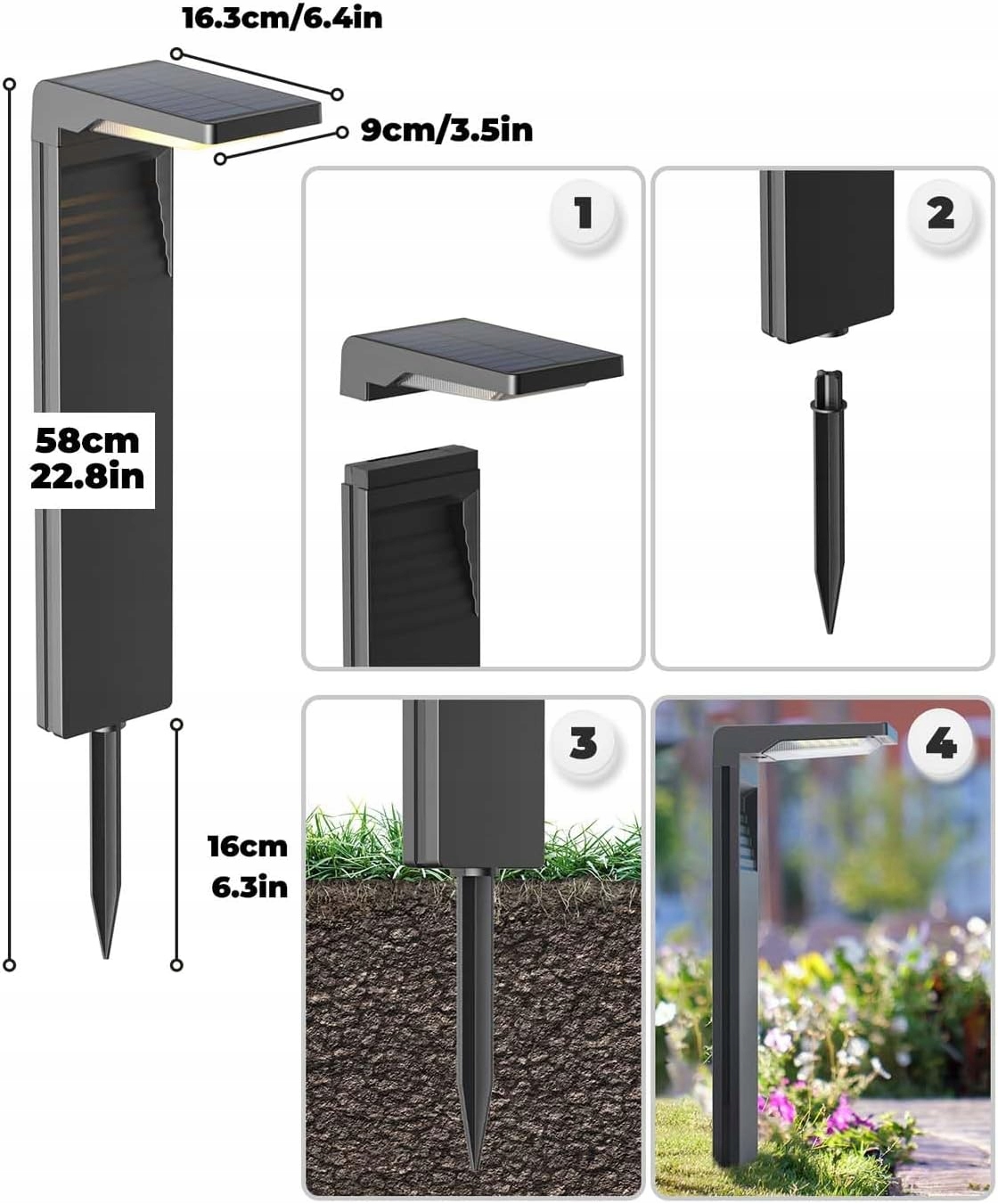 16.3cm/6.4in

9cm/3.5in

58cm
22.8in

16cm
6.3in

1

2

3

4