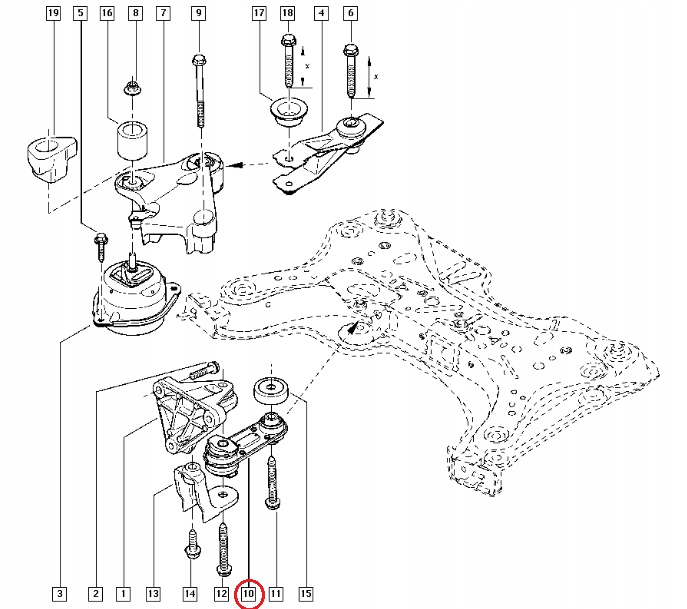 19 5 16 8 7 9 17 18 4 6

x
x

3 2 1 13 14 12 10 11 15