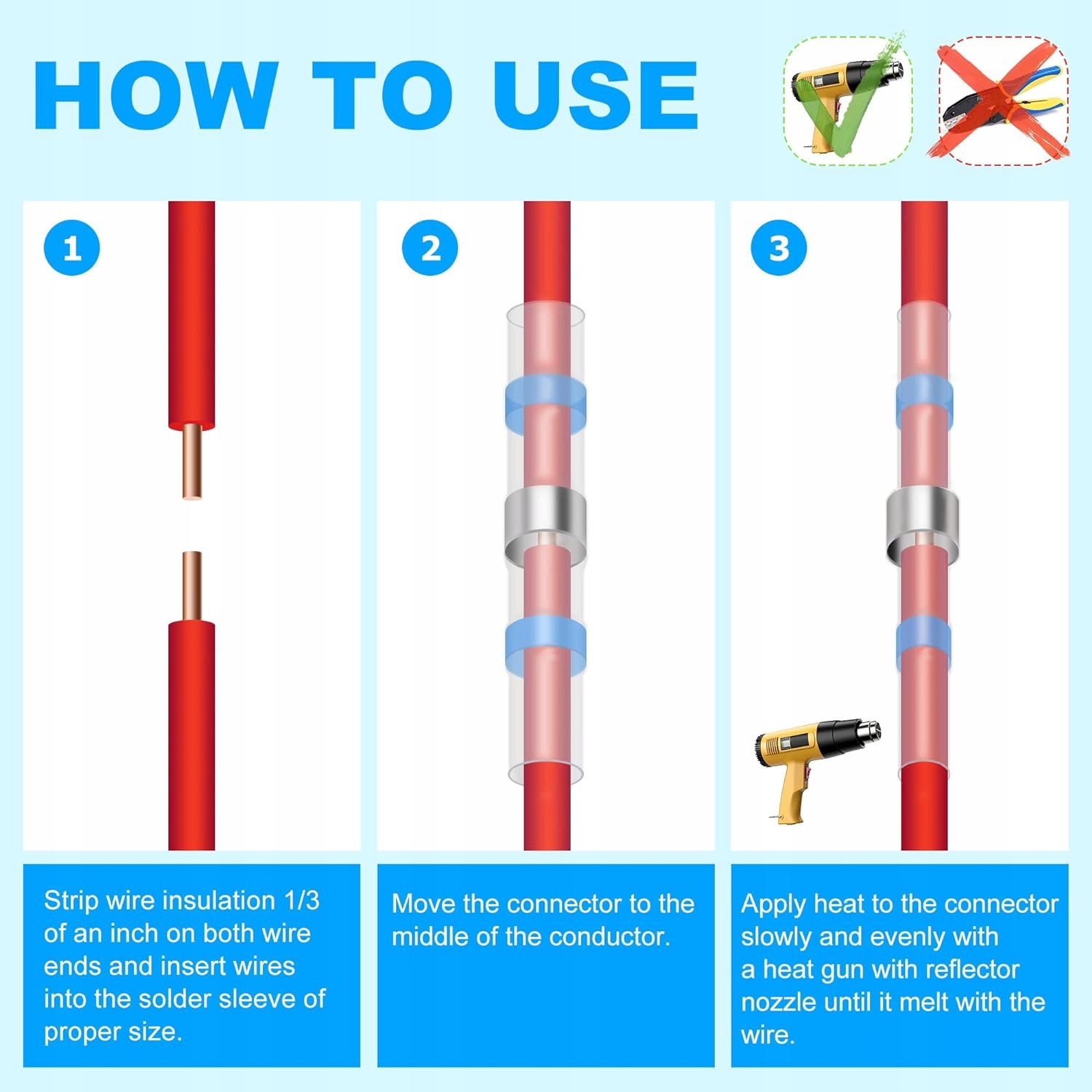 HOW TO USE

1

2

3

Strip wire insulation 1/3 of an inch on both wire ends and insert wires into the solder sleeve of proper size.

Move the connector to the middle of the conductor.

Apply heat to the connector slowly and evenly with a heat gun with reflector nozzle until it melt with the wire.