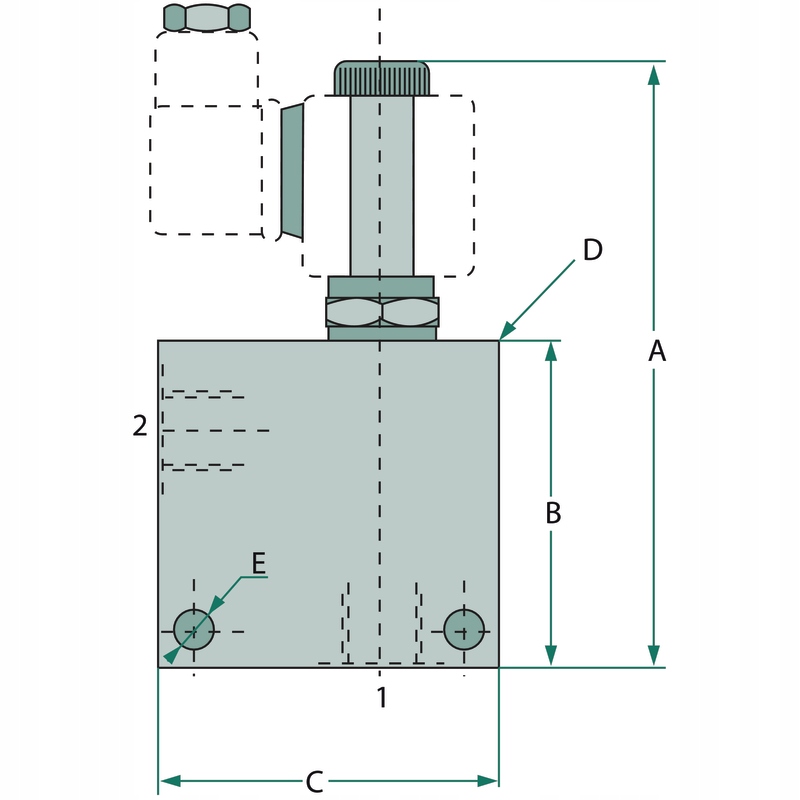 D
A
2
B
E
1
C