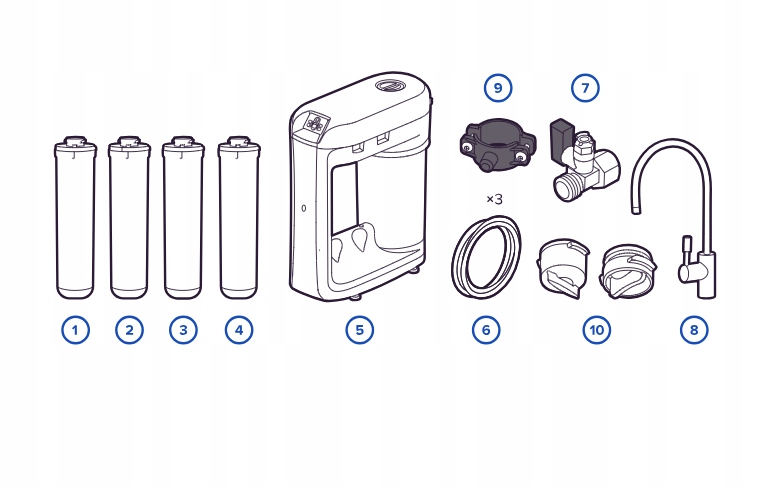 9
7
×3
1
2
3
4
5
6
10
8