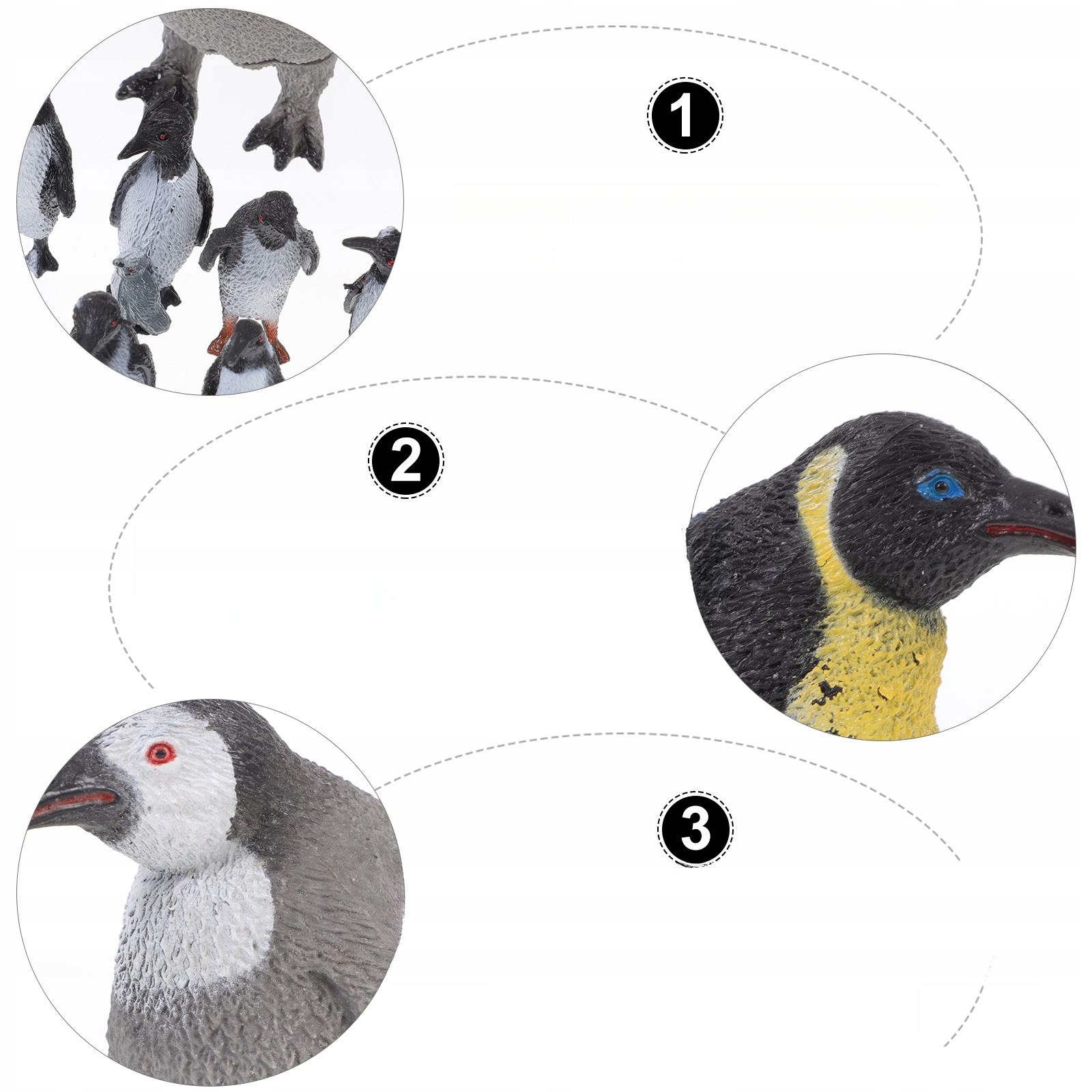 1

2

3