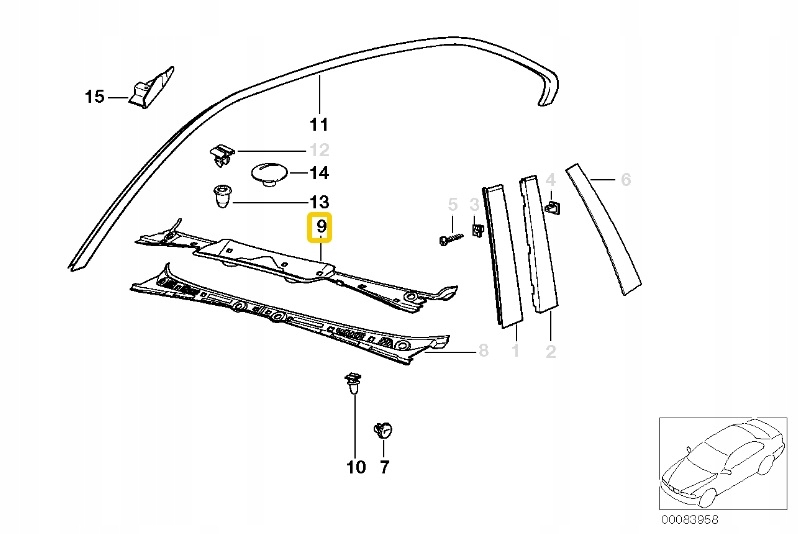 15
11
12
14
13
9
5
3
4
6
8
1
2
10
7
00083958