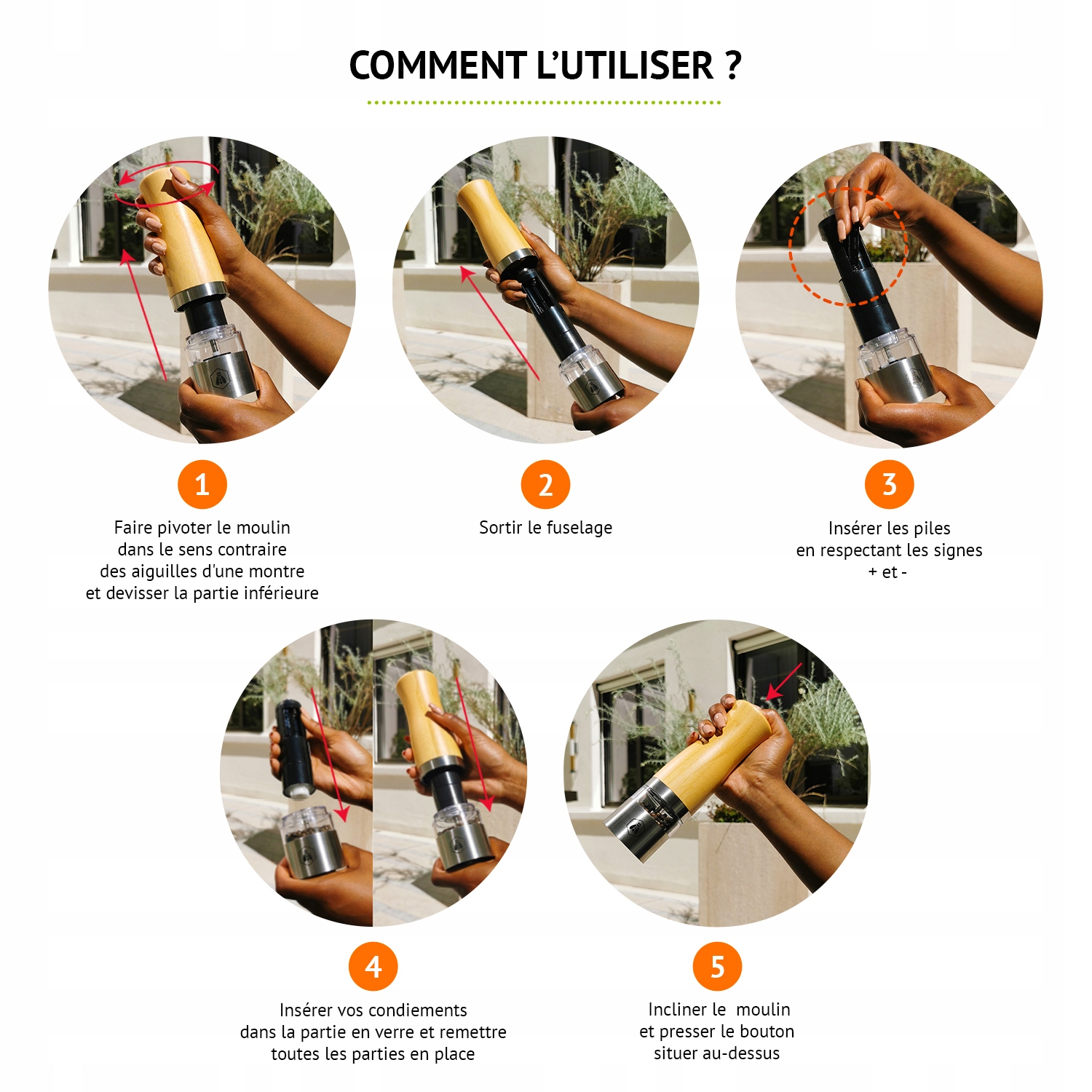 COMMENT L'UTILISER ?

1
Faire pivoter le moulin dans le sens contraire des aiguilles d'une montre et devisser la partie inférieure

2
Sortir le fuselage

3
Insérer les piles en respectant les signes + et -

4
Insérer vos condiements dans la partie en verre et remettre toutes les parties en place

5
Incliner le moulin et presser le bouton situer au-dessus